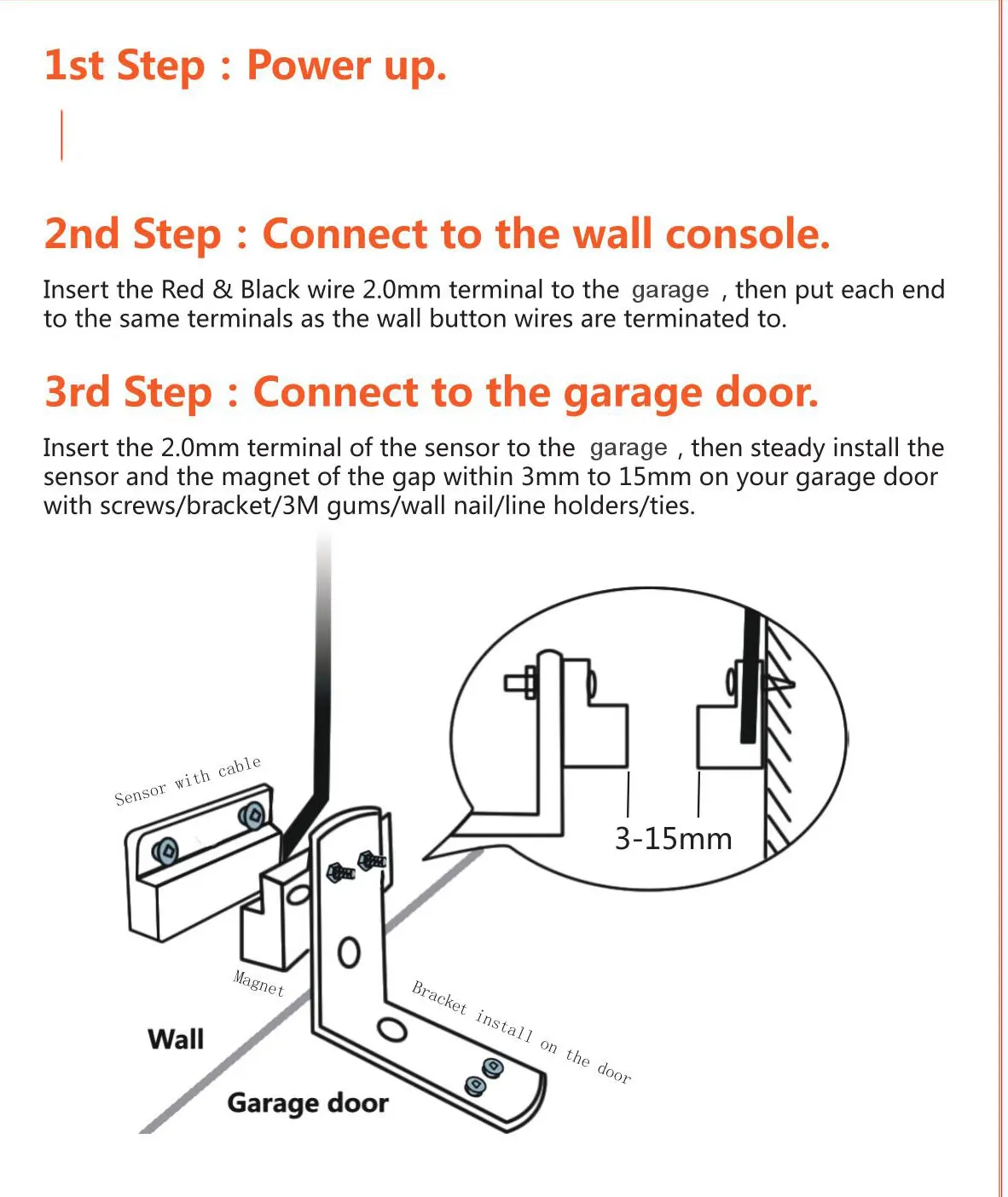 1st Step : Power up.

2nd Step : Connect to the wall console.

Insert the Red & Black wire 2.0mm terminal to the garage , then put each end to the same terminals as the wall button wires are terminated to.

3rd Step : Connect to the garage door.

Insert the 2.0mm terminal of the sensor to the garage , then steady install the sensor and the magnet of the gap within 3mm to 15mm on your garage door with screws/bracket/3M gums/wall nail/line holders/ties.

Sensor with cable

3-15mm

Magnet

Bracket install on the door

Wall

Garage door