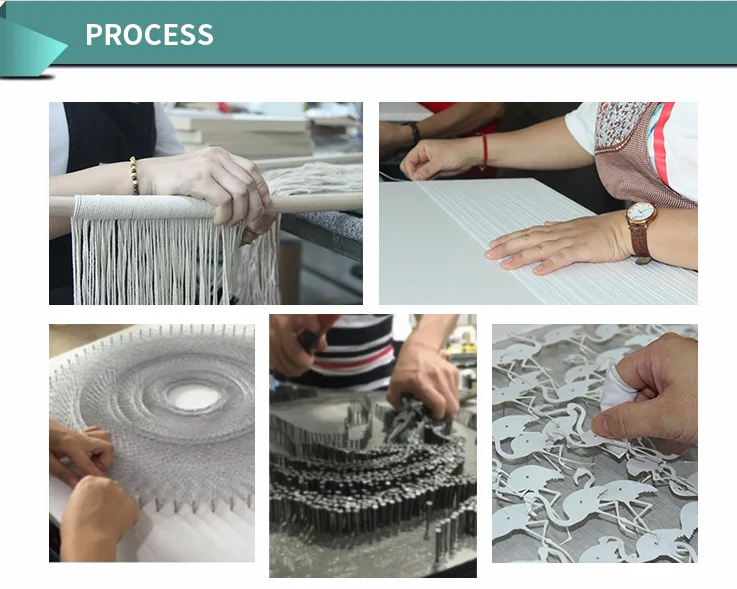 PROCESS