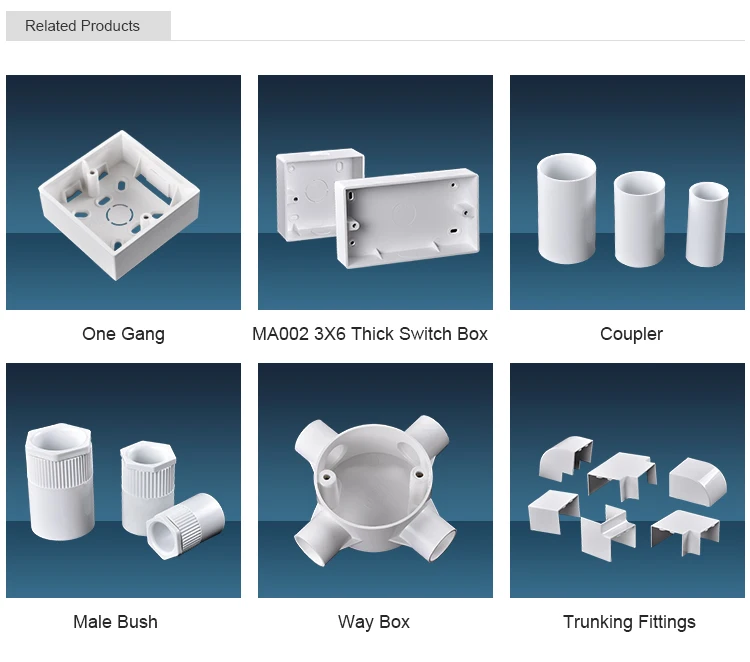 Related Products

One Gang

MA002 3X6 Thick Switch Box

Coupler

Male Bush

Way Box

Trunking Fittings