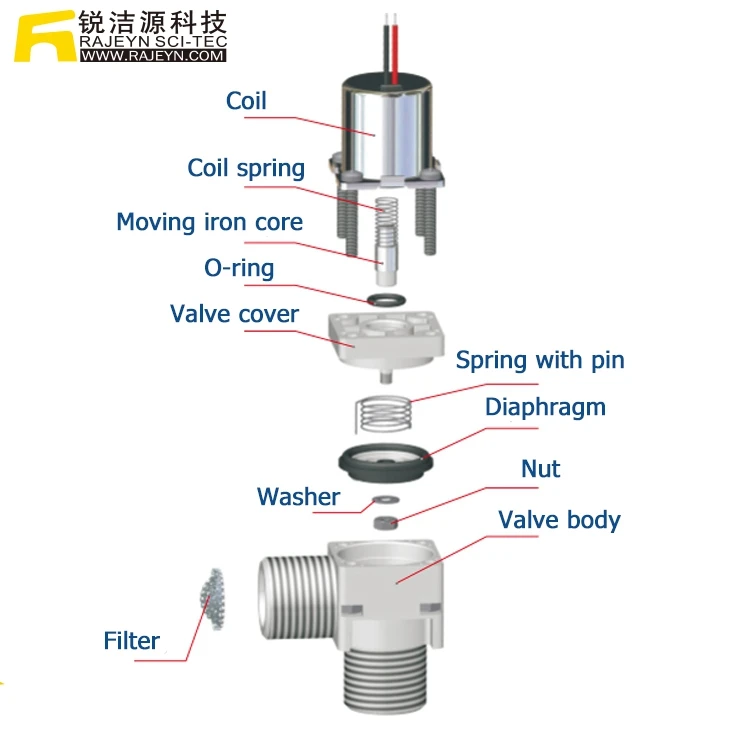 锐洁源科技
RAJEYN SCI-TEC
WWW.RAJEYN.COM

Coil

Coil spring

Moving iron core

O-ring

Valve cover

Spring with pin

Diaphragm

Nut

Washer

Valve body

Filter