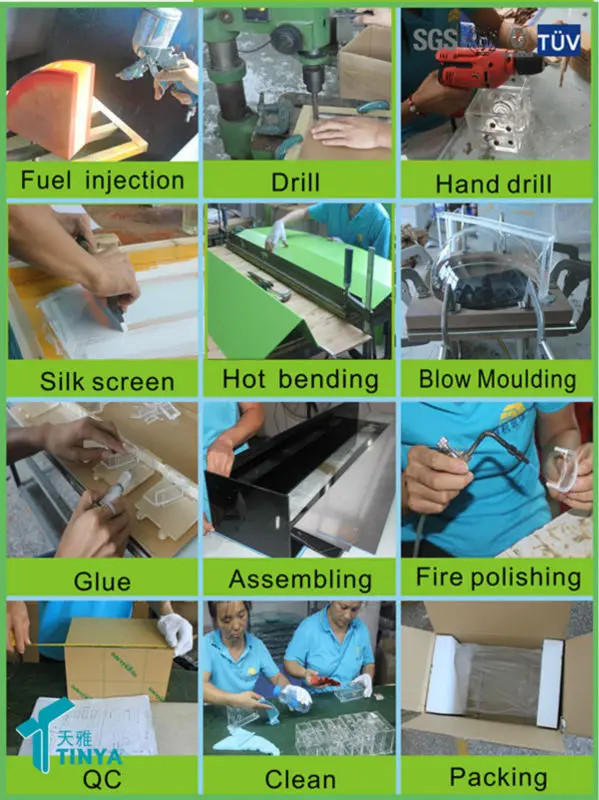 SGS TÜV

Fuel injection

Drill

Hand drill

Silk screen

Hot bending

Blow Moulding

Glue

Assembling

Fire polishing

天雅 TINYA

QC

Clean

Packing