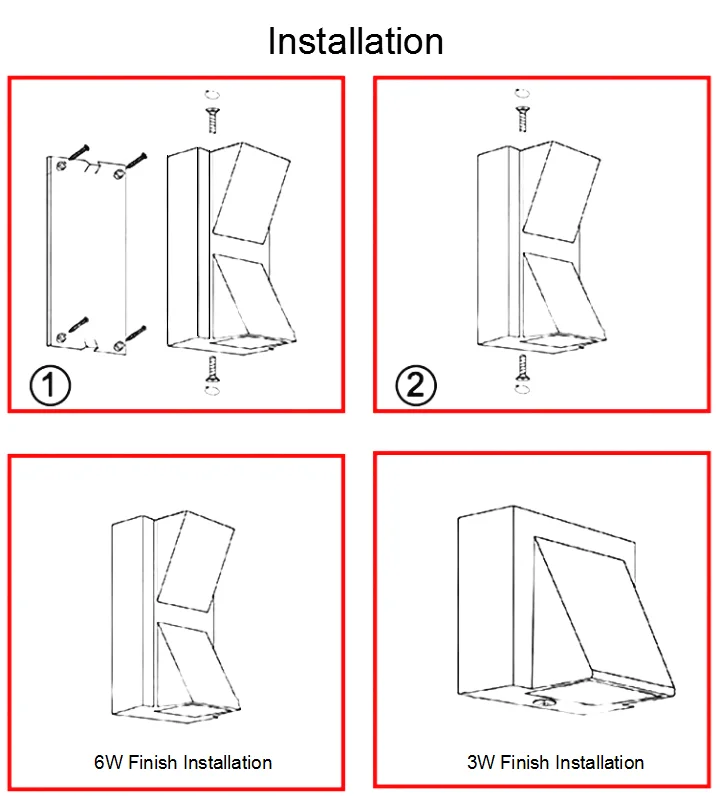 Installation

①

②

6W Finish Installation

3W Finish Installation