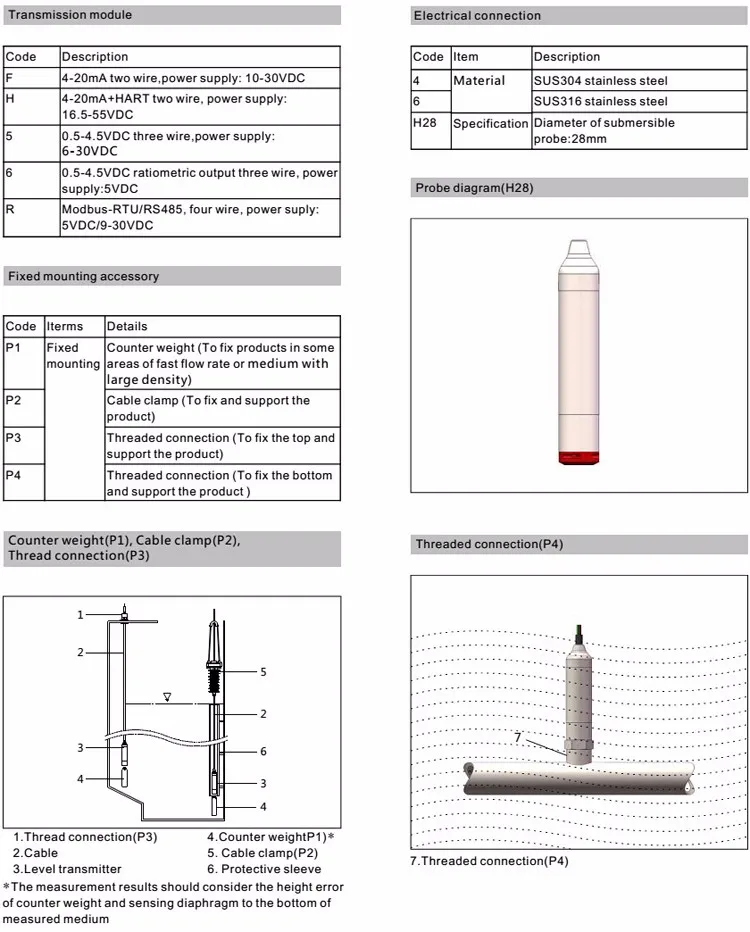 Transmission module

| Code | Description |
|---|---|
| F | 4-20mA two wire,power supply: 10-30VDC |
| H | 4-20mA+HART two wire, power supply: 16.5-55VDC |
| 5 | 0.5-4.5VDC three wire,power supply: 6-30VDC |
| 6 | 0.5-4.5VDC ratiometric output three wire, power supply:5VDC |
| R | Modbus-RTU/RS485, four wire, power suply: 5VDC/9-30VDC |

Fixed mounting accessory

| Code | Iterms | Details |
|---|---|---|
| P1 | Fixed mounting | Counter weight (To fix products in some areas of fast flow rate or medium with large density) |
| P2 | | Cable clamp (To fix and support the product) |
| P3 | | Threaded connection (To fix the top and support the product) |
| P4 | | Threaded connection (To fix the bottom and support the product ) |

Counter weight(P1), Cable clamp(P2), Thread connection(P3)

1
2
3
4
5
2
6
3
4

1.Thread connection(P3)
2.Cable
3.Level transmitter
4.Counter weightP1)*
5. Cable clamp(P2)
6. Protective sleeve
*The measurement results should consider the height error of counter weight and sensing diaphragm to the bottom of measured medium

Electrical connection

| Code | Item | Description |
|---|---|---|
| 4 | Material | SUS304 stainless steel |
| 6 | | SUS316 stainless steel |
| H28 | Specification | Diameter of submersible probe:28mm |

Probe diagram(H28)

Threaded connection(P4)

7

7.Threaded connection(P4)