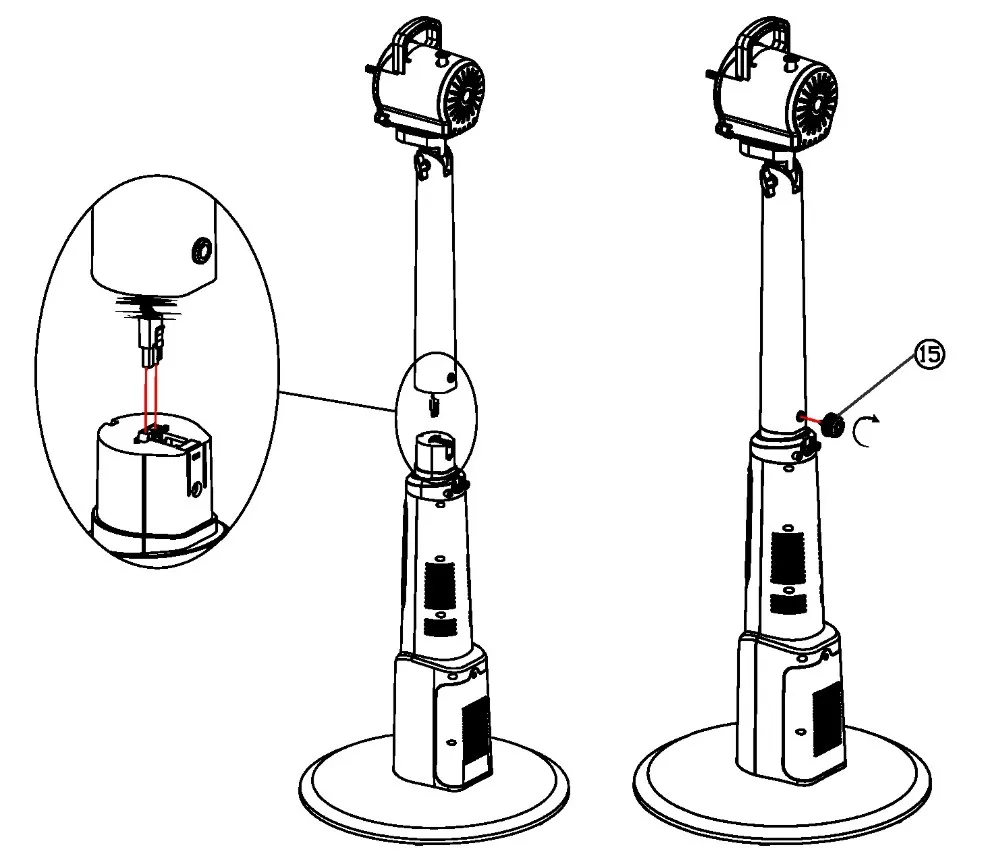 15