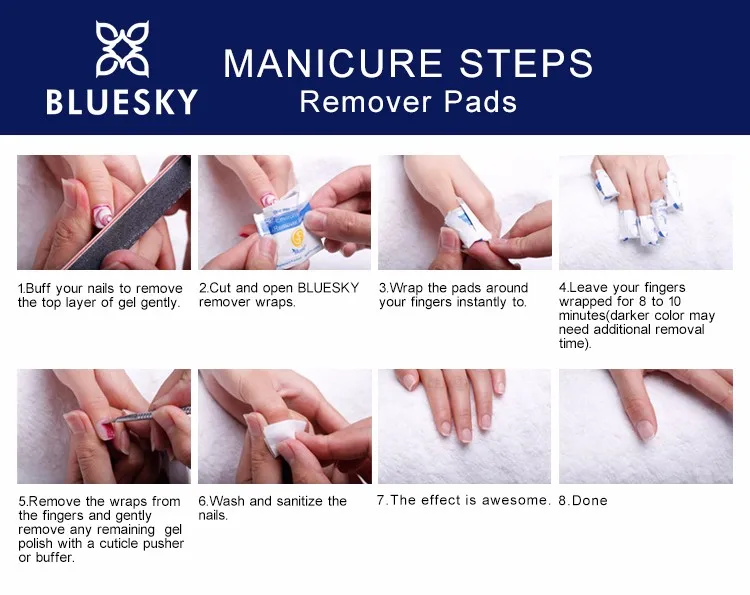 BLUESKY

MANICURE STEPS
Remover Pads

1.Buff your nails to remove the top layer of gel gently.

2.Cut and open BLUESKY remover wraps.

3.Wrap the pads around your fingers instantly to.

4.Leave your fingers wrapped for 8 to 10 minutes(darker color may need additional removal time).

5.Remove the wraps from the fingers and gently remove any remaining gel polish with a cuticle pusher or buffer.

6.Wash and sanitize the nails.

7.The effect is awesome.

8.Done