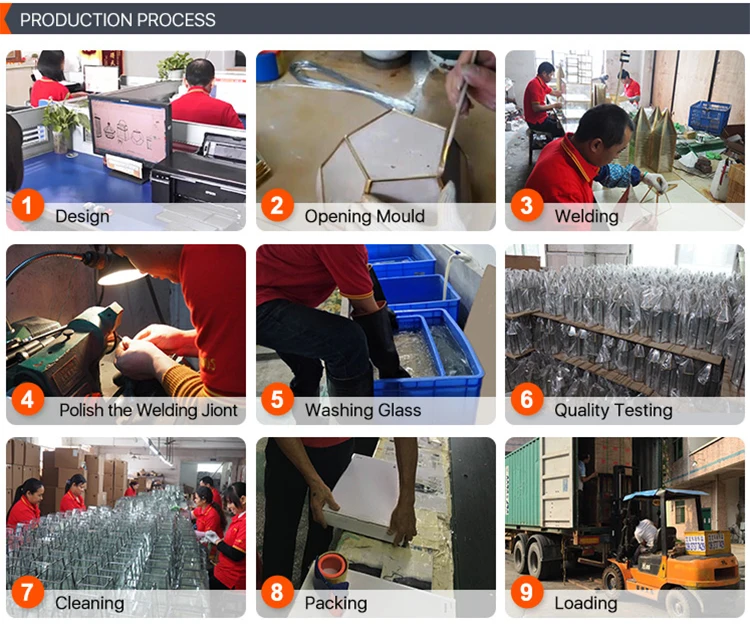 PRODUCTION PROCESS

1 Design

2 Opening Mould

3 Welding

4 Polish the Welding Jiont

5 Washing Glass

6 Quality Testing

7 Cleaning

8 Packing

9 Loading