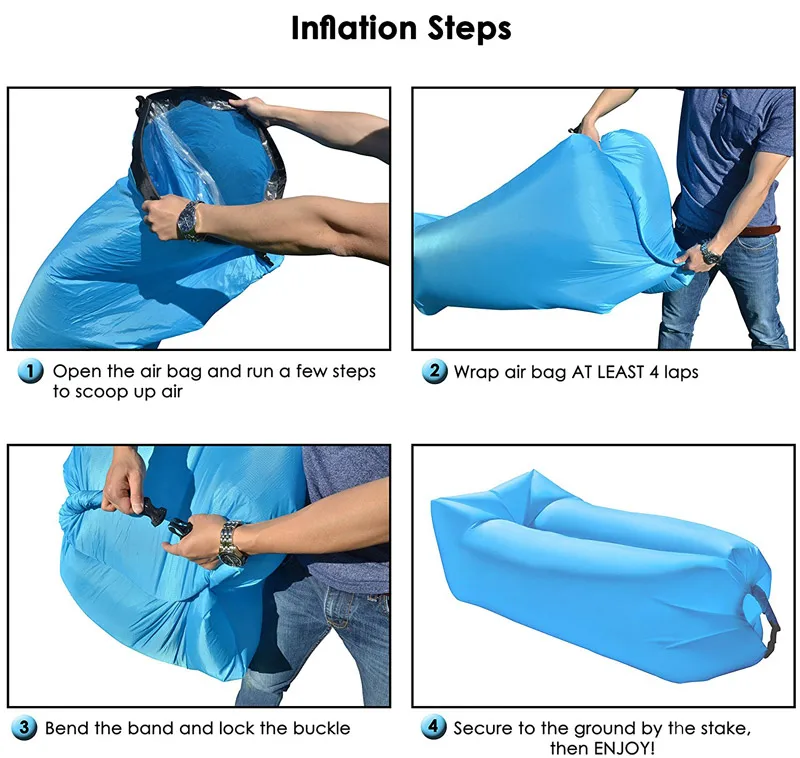 Inflation Steps

1 Open the air bag and run a few steps to scoop up air

2 Wrap air bag AT LEAST 4 laps

3 Bend the band and lock the buckle

4 Secure to the ground by the stake, then ENJOY!