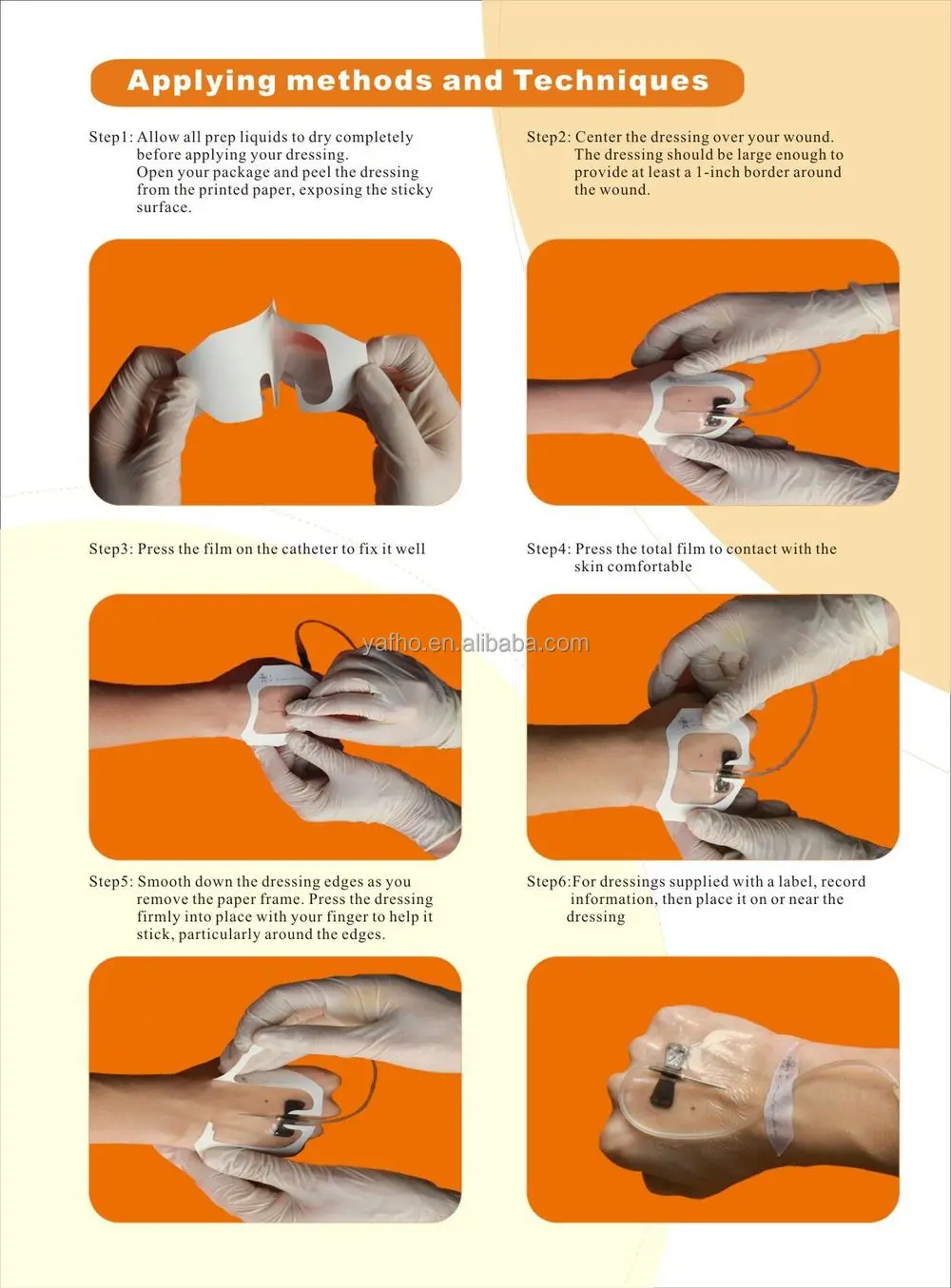 Applying methods and Techniques

Step1: Allow all prep liquids to dry completely before applying your dressing.
Open your package and peel the dressing from the printed paper, exposing the sticky surface.

Step2: Center the dressing over your wound. The dressing should be large enough to provide at least a 1-inch border around the wound.

Step3: Press the film on the catheter to fix it well

Step4: Press the total film to contact with the skin comfortable

yafho.en.alibaba.com

Step5: Smooth down the dressing edges as you remove the paper frame. Press the dressing firmly into place with your finger to help it stick, particularly around the edges.

Step6:For dressings supplied with a label, record information, then place it on or near the dressing