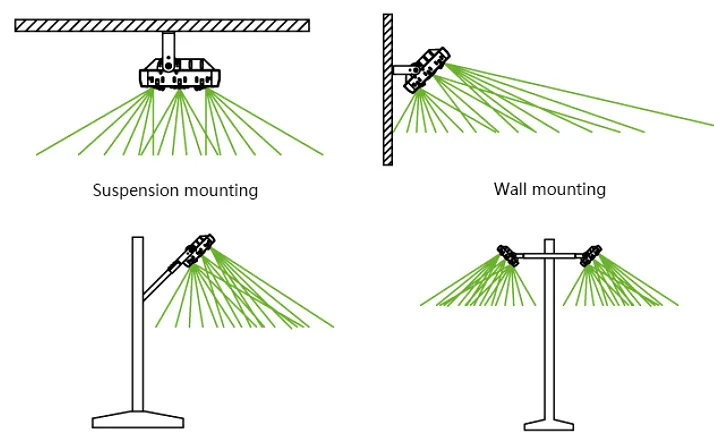 Suspension mounting

Wall mounting