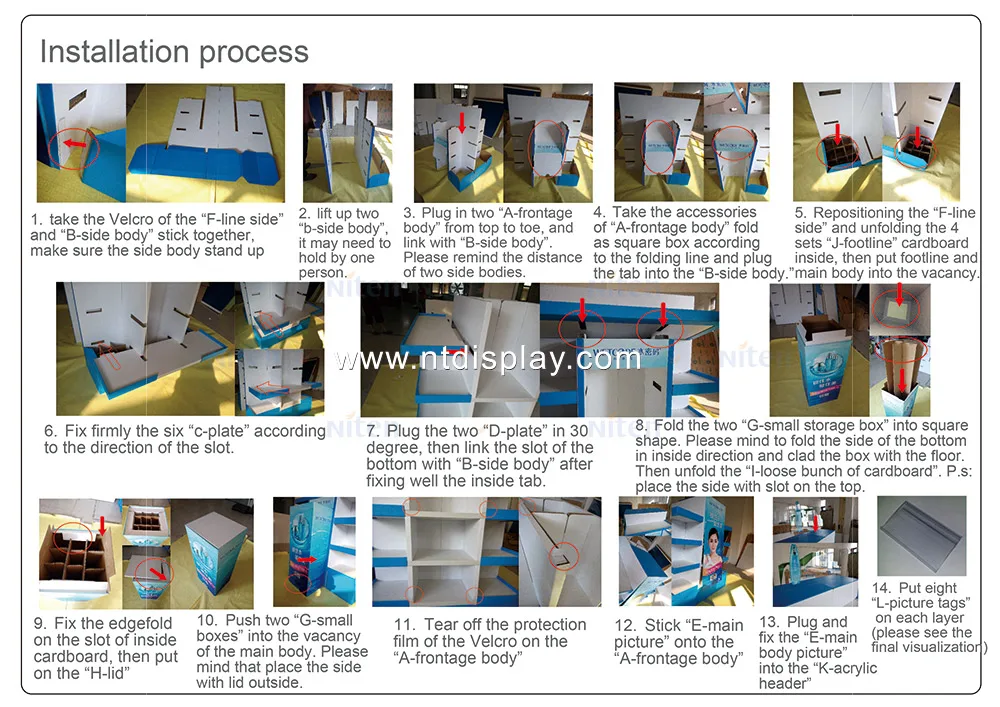 Installation process

1. take the Velcro of the “F-line side” and “B-side body” stick together, make sure the side body stand up

2. lift up two “b-side body”, it may need to hold by one person.

3. Plug in two “A-frontage body” from top to toe, and link with “B-side body”. Please remind the distance of two side bodies.

4. Take the accessories of “A-frontage body” fold as square box according to the folding line and plug the tab into the “B-side body.”

5. Repositioning the “F-line side” and unfolding the 4 sets “J-footline” cardboard inside, then put footline and main body into the vacancy.

www.ntdisplay.com

6. Fix firmly the six “c-plate” according to the direction of the slot.

7. Plug the two “D-plate” in 30 degree, then link the slot of the bottom with “B-side body” after fixing well the inside tab.

8. Fold the two “G-small storage box” into square shape. Please mind to fold the side of the bottom in inside direction and clad the box with the floor. Then unfold the “I-loose bunch of cardboard”. P.s: place the side with slot on the top.

9. Fix the edgefold on the slot of inside cardboard, then put on the “H-lid”

10. Push two “G-small boxes” into the vacancy of the main body. Please mind that place the side with lid outside.

11. Tear off the protection film of the Velcro on the “A-frontage body”

12. Stick “E-main picture” onto the “A-frontage body”

13. Plug and fix the “E-main body picture” into the “K-acrylic header”

14. Put eight “L-picture tags” on each layer (please see the final visualization)