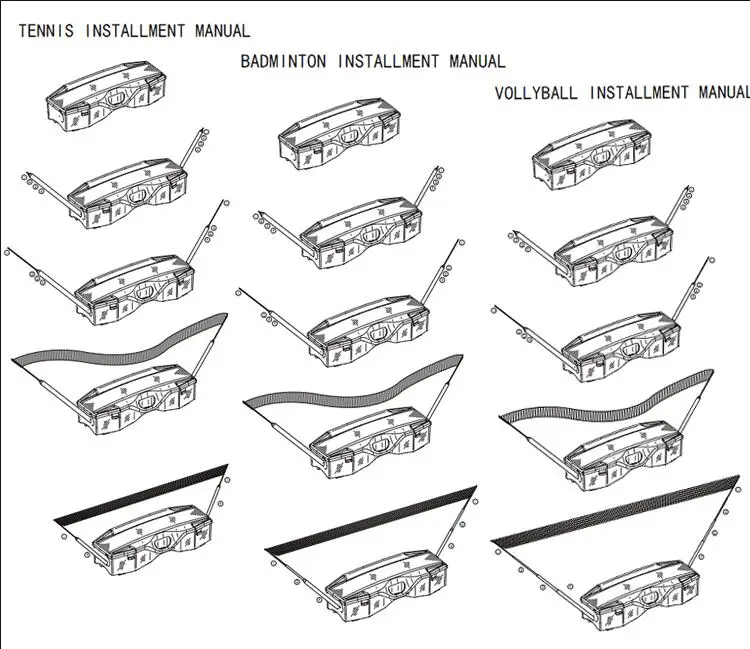 TENNIS INSTALLMENT MANUAL

BADMINTON INSTALLMENT MANUAL

VOLLYBALL INSTALLMENT MANUAL