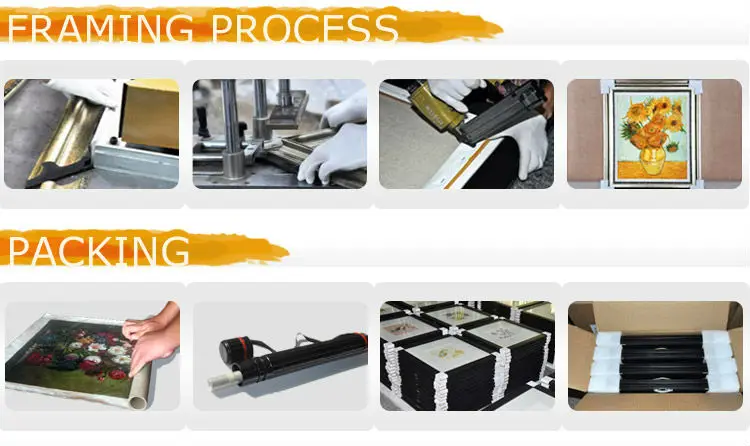 FRAMING PROCESS

PACKING