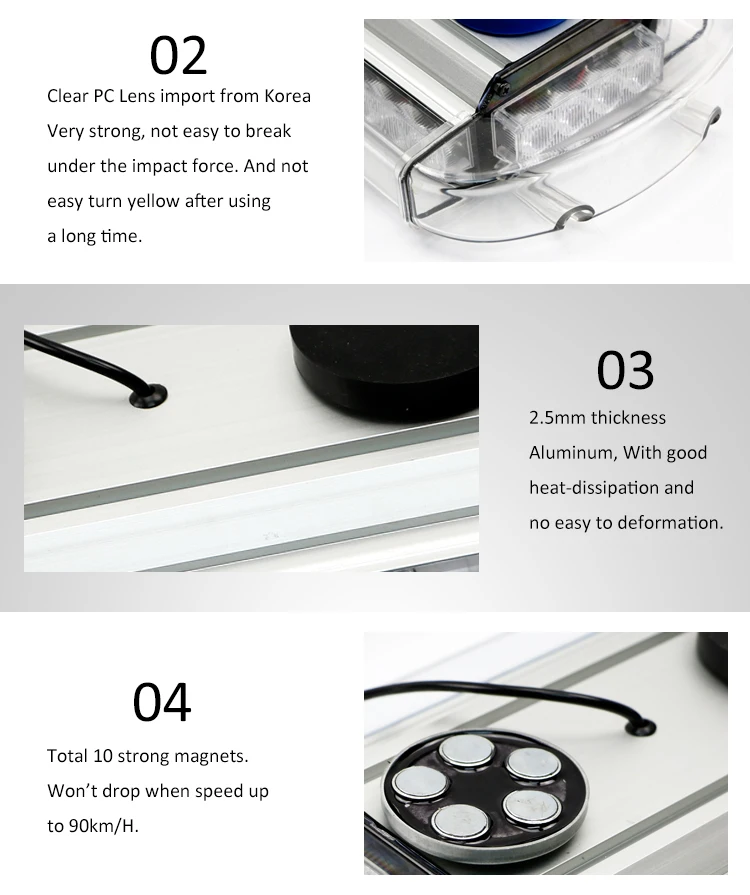 02

Clear PC Lens import from Korea Very strong, not easy to break under the impact force. And not easy turn yellow after using a long time.

03

2.5mm thickness Aluminum, With good heat-dissipation and no easy to deformation.

04

Total 10 strong magnets. Won't drop when speed up to 90km/H.