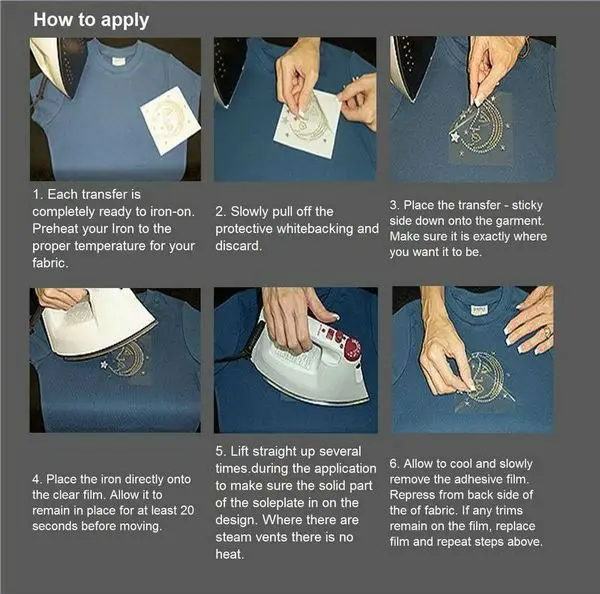 How to apply

1. Each transfer is completely ready to iron-on. Preheat your Iron to the proper temperature for your fabric.

2. Slowly pull off the protective whitebacking and discard.

3. Place the transfer - sticky side down onto the garment. Make sure it is exactly where you want it to be.

4. Place the iron directly onto the clear film. Allow it to remain in place for at least 20 seconds before moving.

5. Lift straight up several times.during the application to make sure the solid part of the soleplate in on the design. Where there are steam vents there is no heat.

6. Allow to cool and slowly remove the adhesive film. Repress from back side of the of fabric. If any trims remain on the film, replace film and repeat steps above.