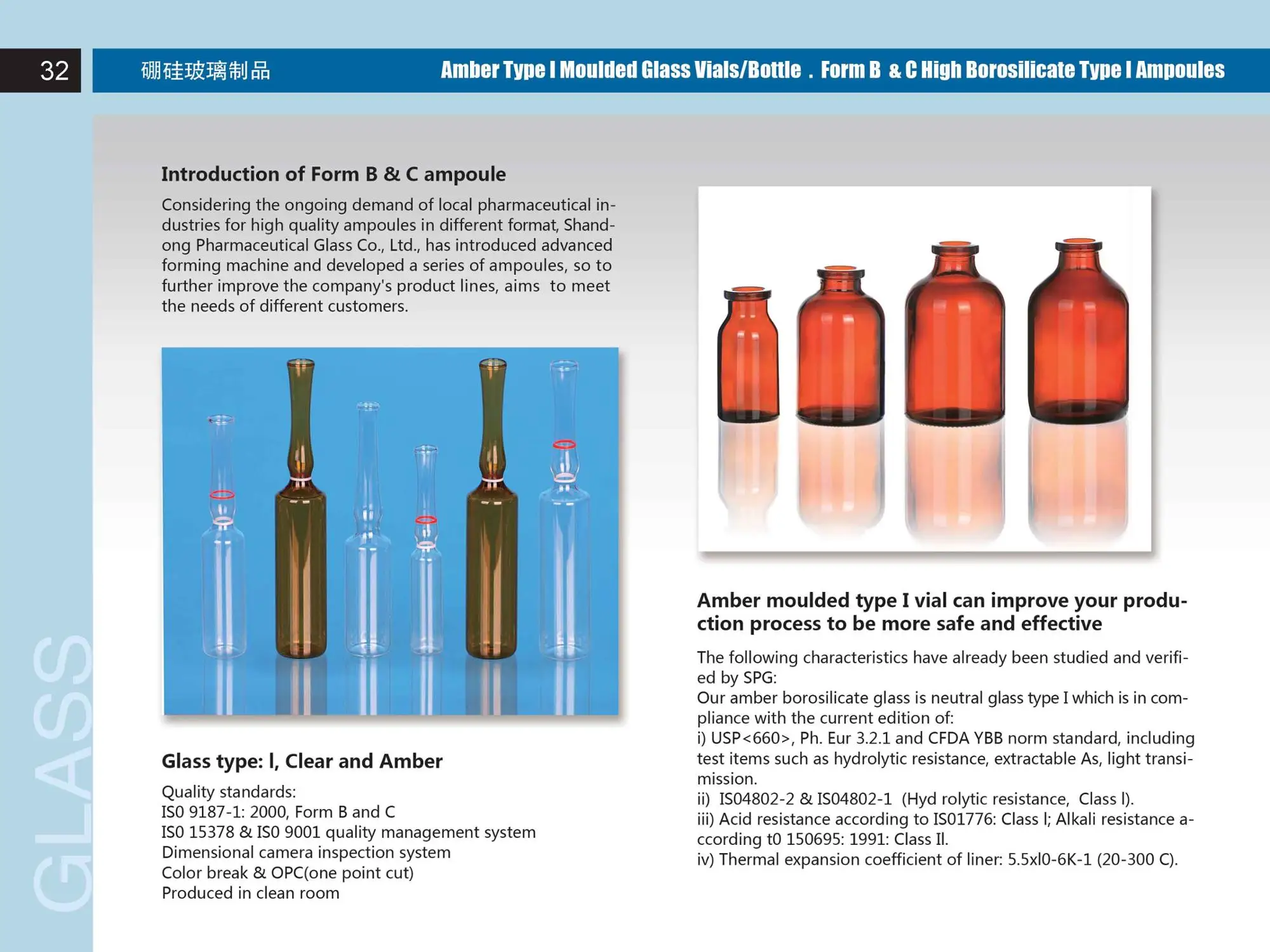 32

硼硅玻璃制品

Amber Type I Moulded Glass Vials/Bottle . Form B & C High Borosilicate Type I Ampoules

GLASS

Introduction of Form B & C ampoule

Considering the ongoing demand of local pharmaceutical industries for high quality ampoules in different format, Shandong Pharmaceutical Glass Co., Ltd., has introduced advanced forming machine and developed a series of ampoules, so to further improve the company's product lines, aims to meet the needs of different customers.

Glass type: l, Clear and Amber

Quality standards:
IS0 9187-1: 2000, Form B and C
IS0 15378 & IS0 9001 quality management system
Dimensional camera inspection system
Color break & OPC(one point cut)
Produced in clean room

Amber moulded type I vial can improve your production process to be more safe and effective

The following characteristics have already been studied and verified by SPG:
Our amber borosilicate glass is neutral glass type I which is in compliance with the current edition of:
i) USP<660>, Ph. Eur 3.2.1 and CFDA YBB norm standard, including test items such as hydrolytic resistance, extractable As, light transimission.
ii) IS04802-2 & IS04802-1 (Hyd rolytic resistance, Class l).
iii) Acid resistance according to IS01776: Class l; Alkali resistance according t0 150695: 1991: Class Il.
iv) Thermal expansion coefficient of liner: 5.5xl0-6K-1 (20-300 C).