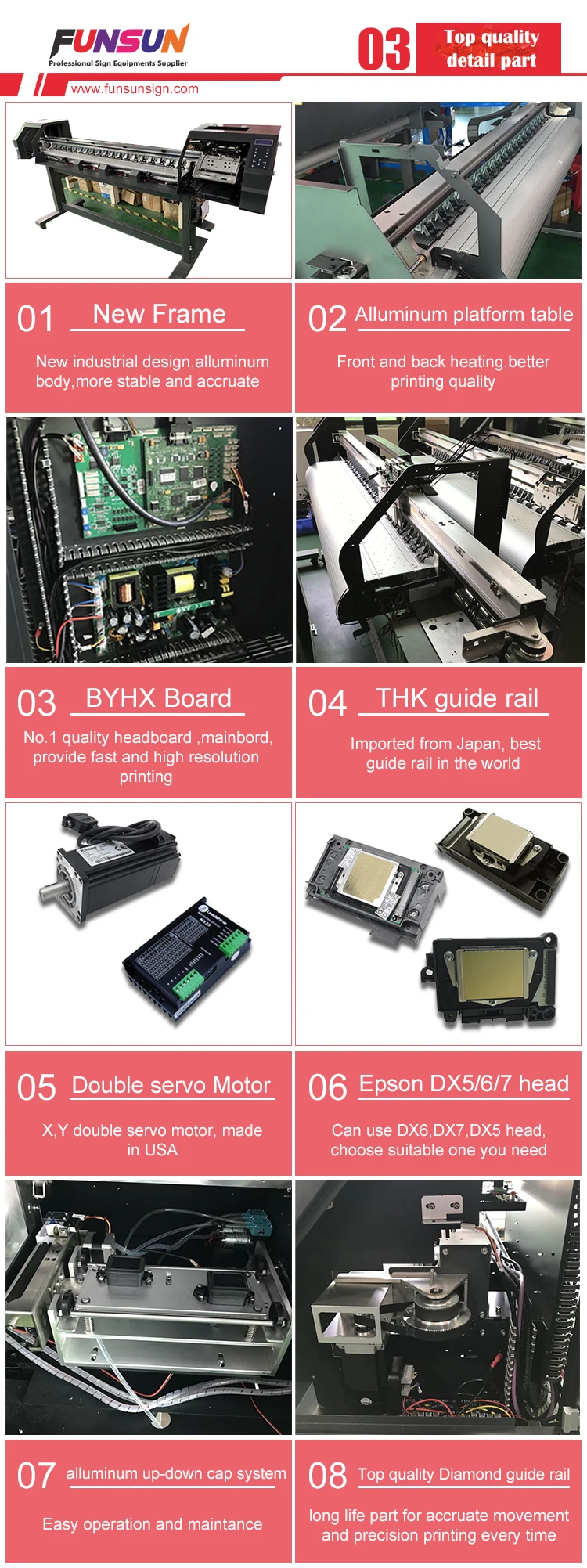 FUNSUN
Professional Sign Equipments Supplier
www.funsunsign.com

03 Top quality detail part

01 New Frame
New industrial design,alluminum body,more stable and accruate

02 Alluminum platform table
Front and back heating,better printing quality

03 BYHX Board
No.1 quality headboard ,mainbord, provide fast and high resolution printing

04 THK guide rail
Imported from Japan, best guide rail in the world

05 Double servo Motor
X,Y double servo motor, made in USA

06 Epson DX5/6/7 head
Can use DX6,DX7,DX5 head, choose suitable one you need

07 alluminum up-down cap system
Easy operation and maintance

08 Top quality Diamond guide rail
long life part for accruate movement and precision printing every time