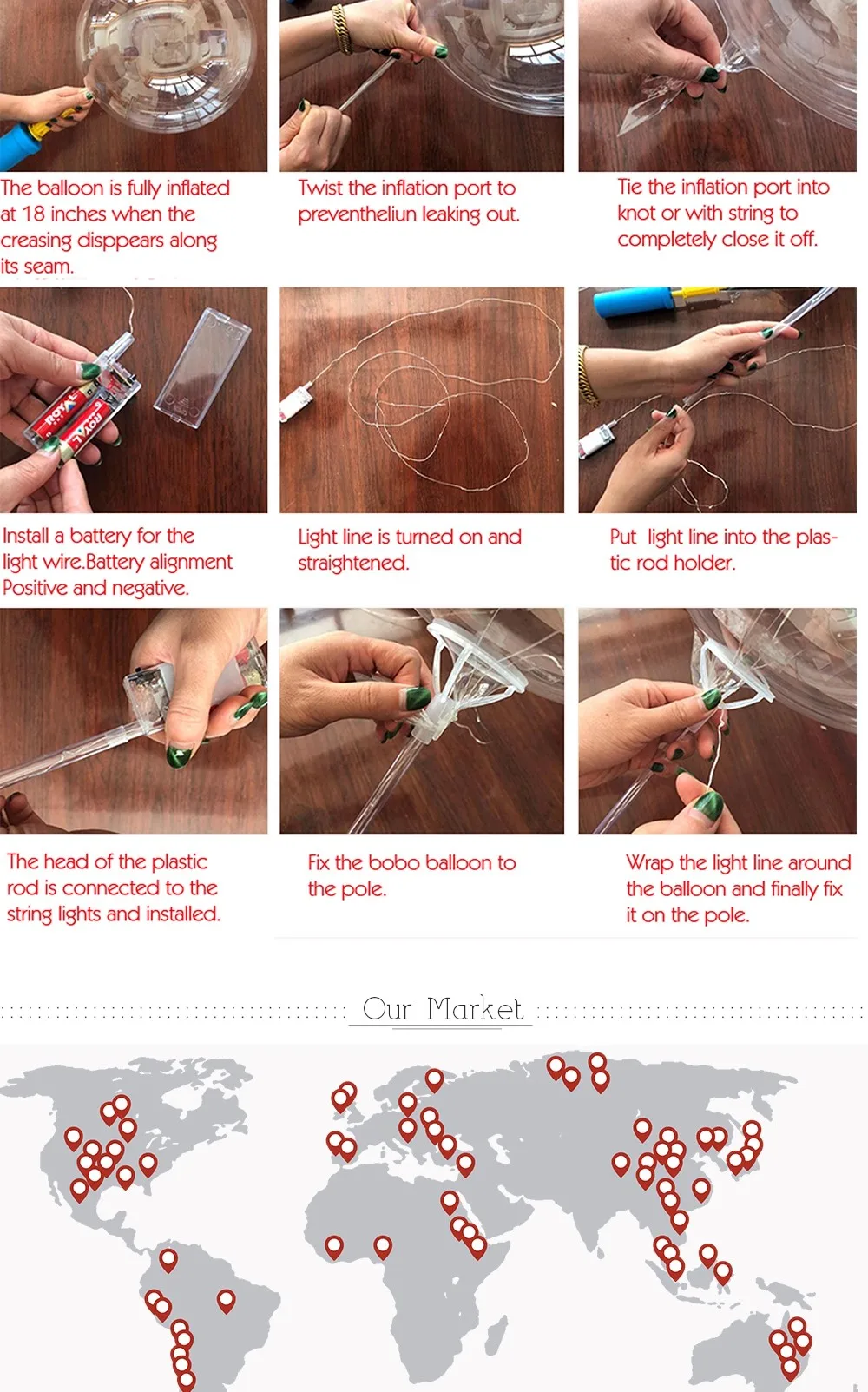 The balloon is fully inflated at 18 inches when the creasing disppears along its seam.

Twist the inflation port to preventheliun leaking out.

Tie the inflation port into knot or with string to completely close it off.

ROYAL

ROYAL

Install a battery for the light wire.Battery alignment Positive and negative.

Light line is turned on and straightened.

Put light line into the plastic rod holder.

The head of the plastic rod is connected to the string lights and installed.

Fix the bobo balloon to the pole.

Wrap the light line around the balloon and finally fix it on the pole.

Our Market