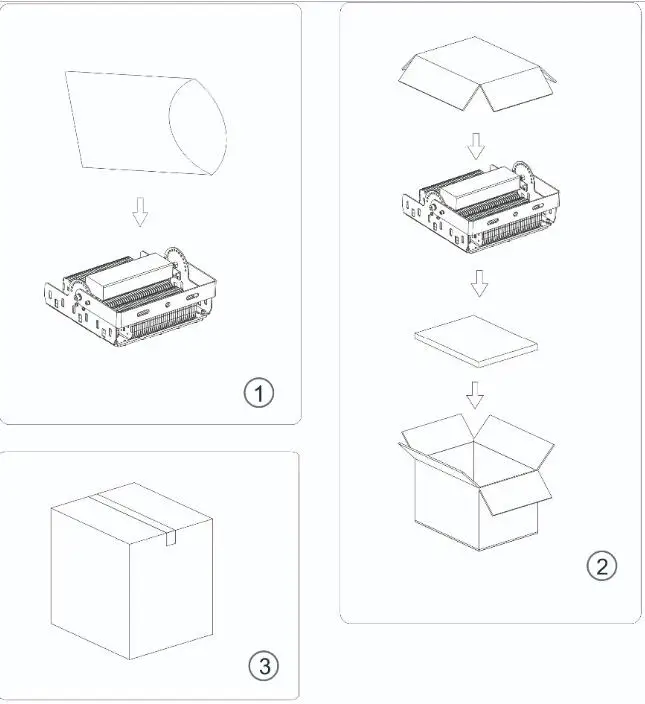 1

2

3