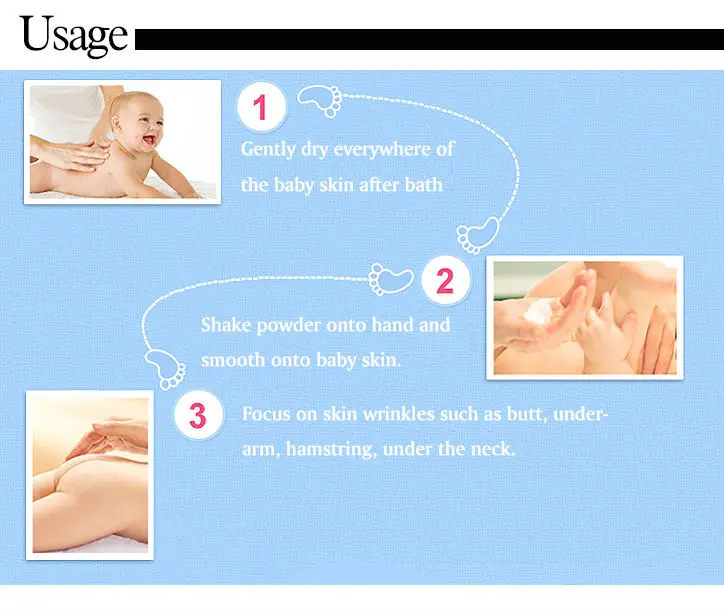 Usage

1

Gently dry everywhere of the baby skin after bath

2

Shake powder onto hand and smooth onto baby skin.

3

Focus on skin wrinkles such as butt, underarm, hamstring, under the neck.