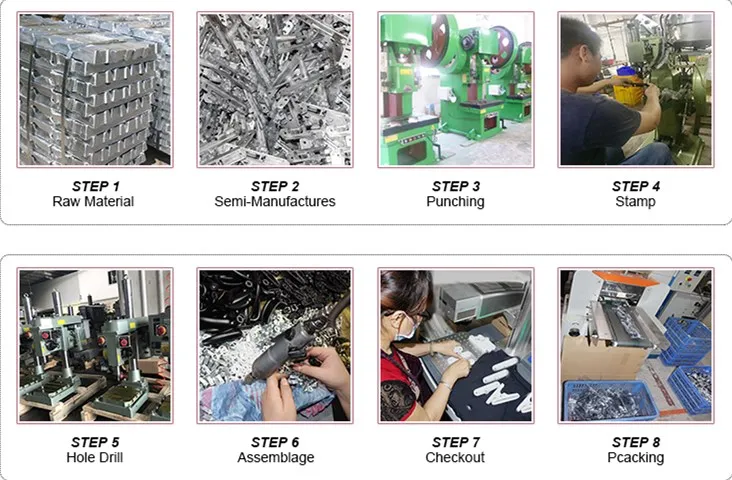 STEP 1
Raw Material

STEP 2
Semi-Manufactures

STEP 3
Punching

STEP 4
Stamp

STEP 5
Hole Drill

STEP 6
Assemblage

STEP 7
Checkout

STEP 8
Pcacking