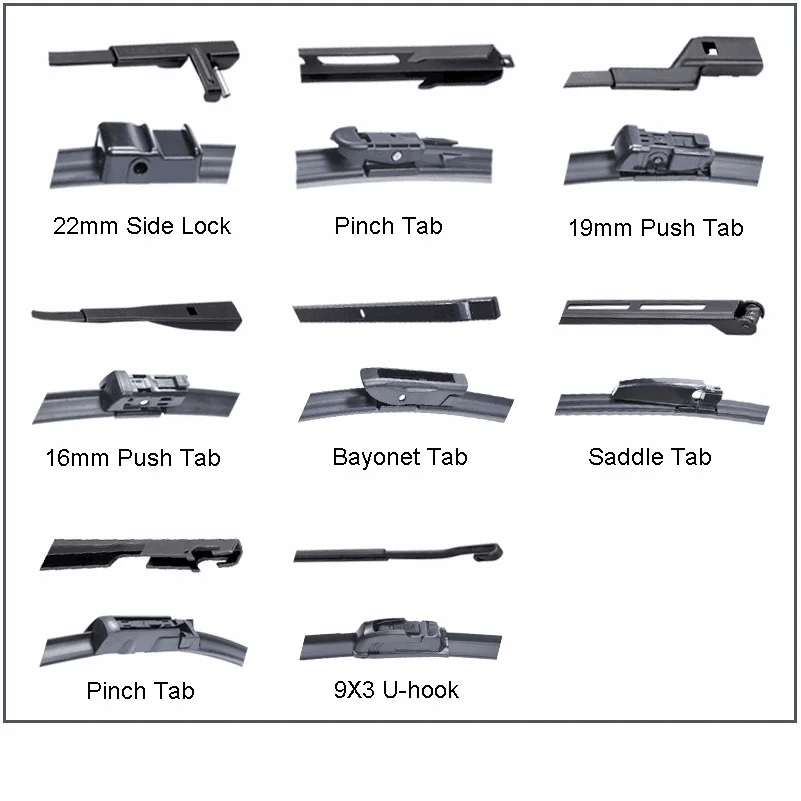 22mm Side Lock

Pinch Tab

19mm Push Tab

16mm Push Tab

Bayonet Tab

Saddle Tab

Pinch Tab

9X3 U-hook