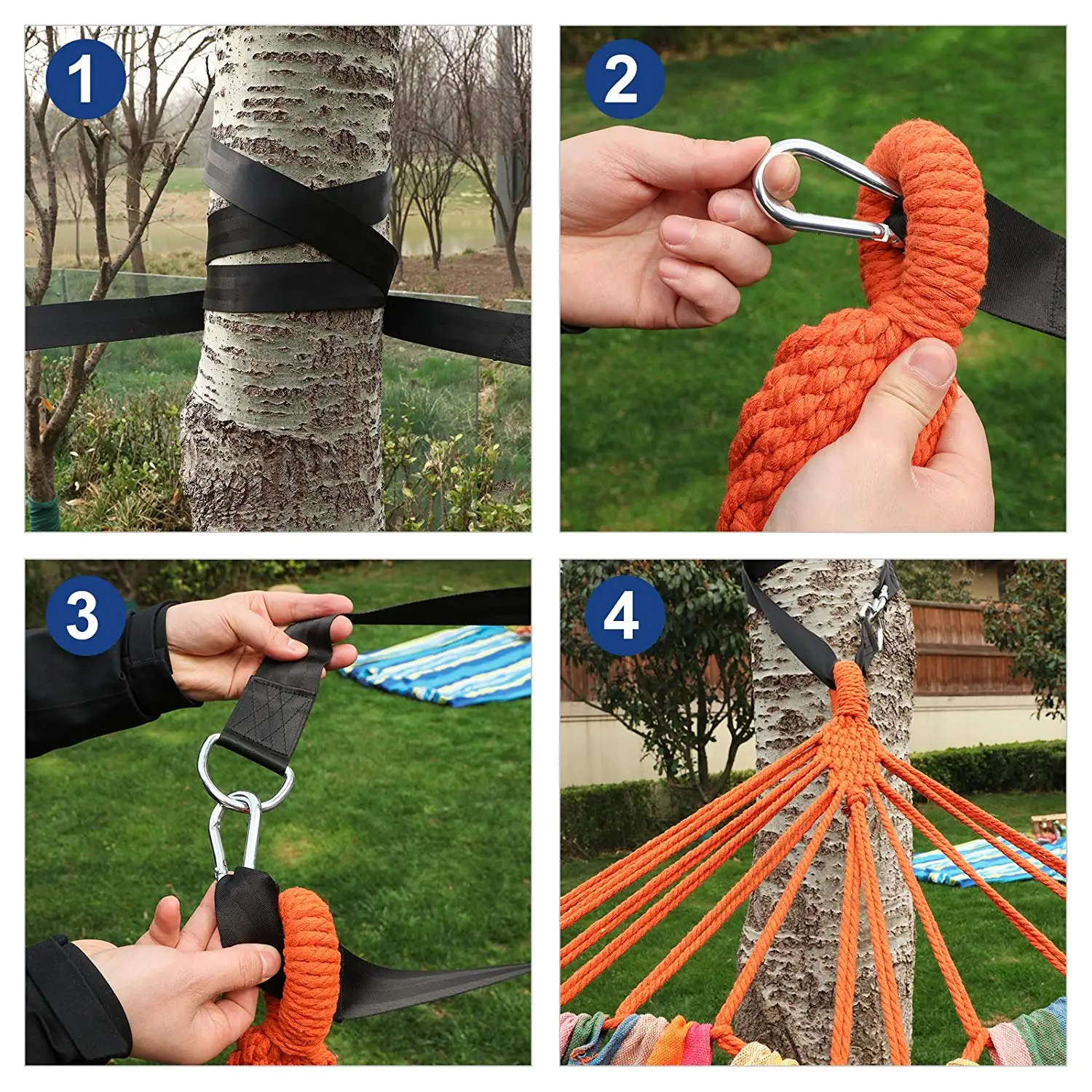 1

2

3

4