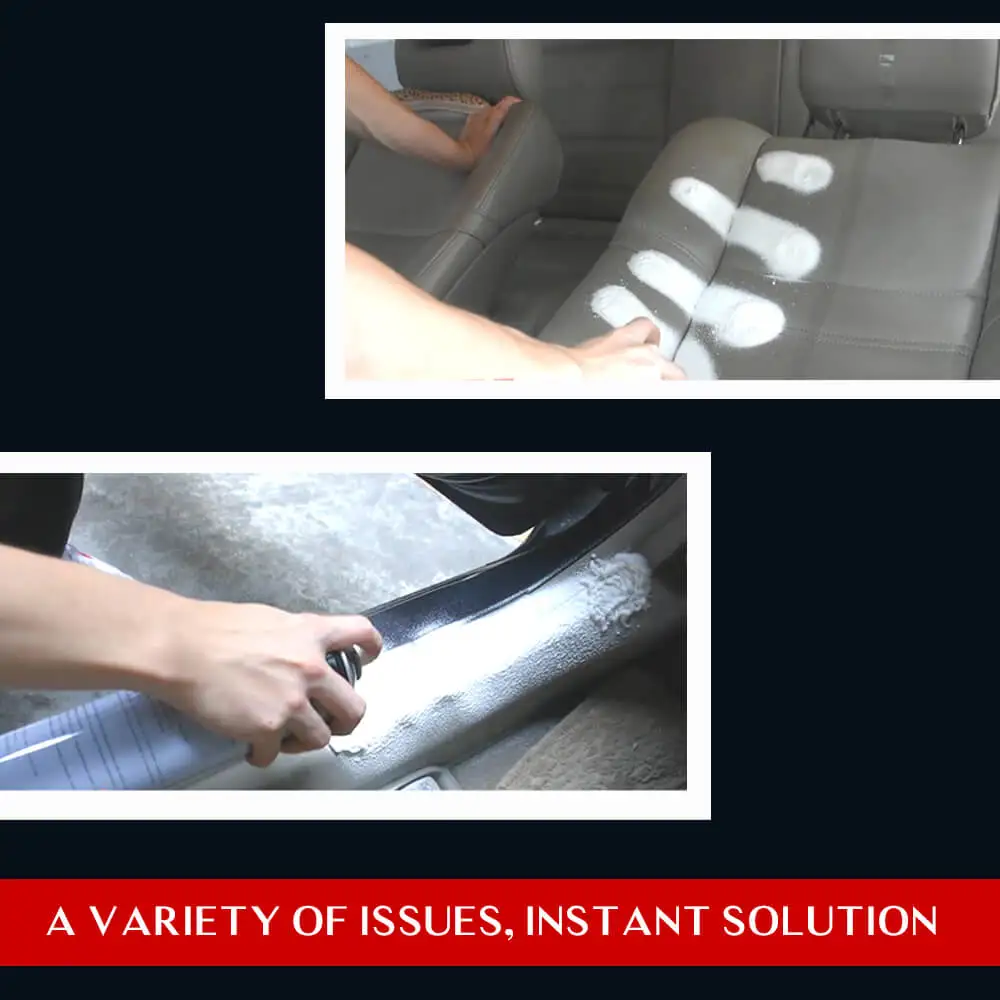 A VARIETY OF ISSUES, INSTANT SOLUTION