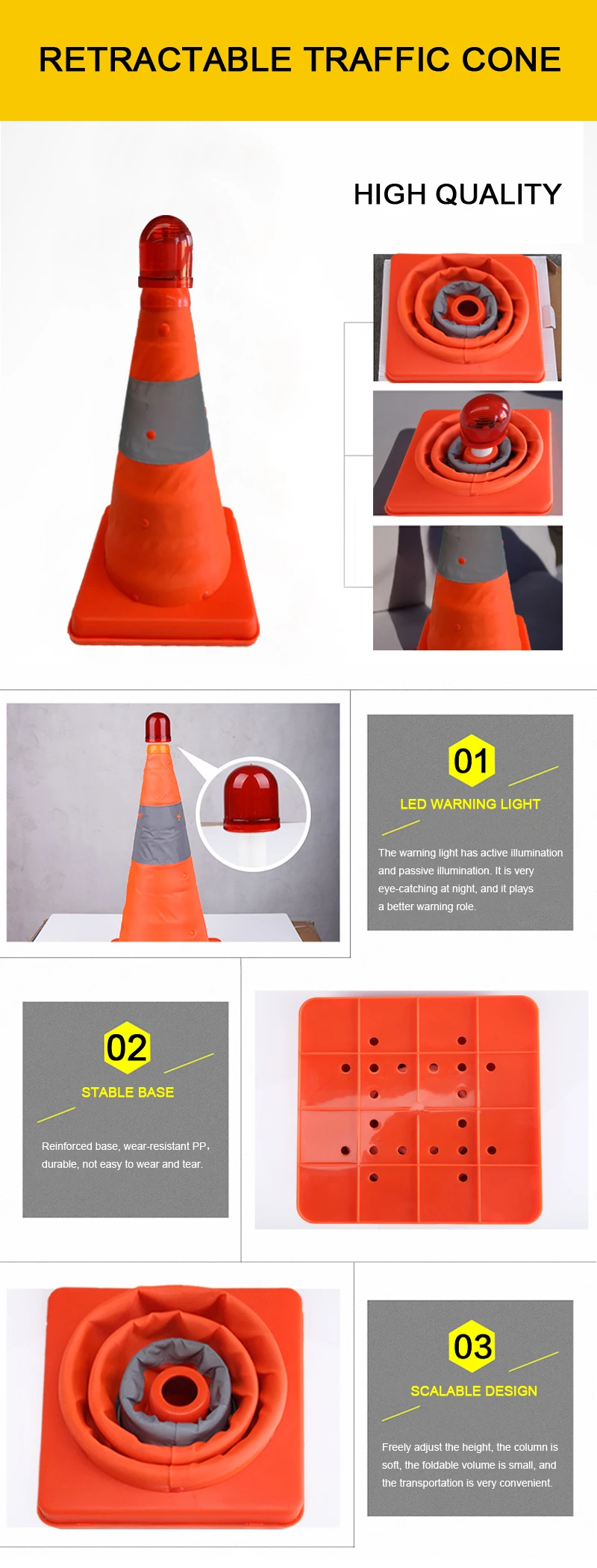 RETRACTABLE TRAFFIC CONE

HIGH QUALITY

01

LED WARNING LIGHT

The warning light has active illumination and passive illumination. It is very eye-catching at night, and it plays a better warning role.

02

STABLE BASE

Reinforced base, wear-resistant PP, durable, not easy to wear and tear.

03

SCALABLE DESIGN

Freely adjust the height, the column is soft, the foldable volume is small, and the transportation is very convenient.