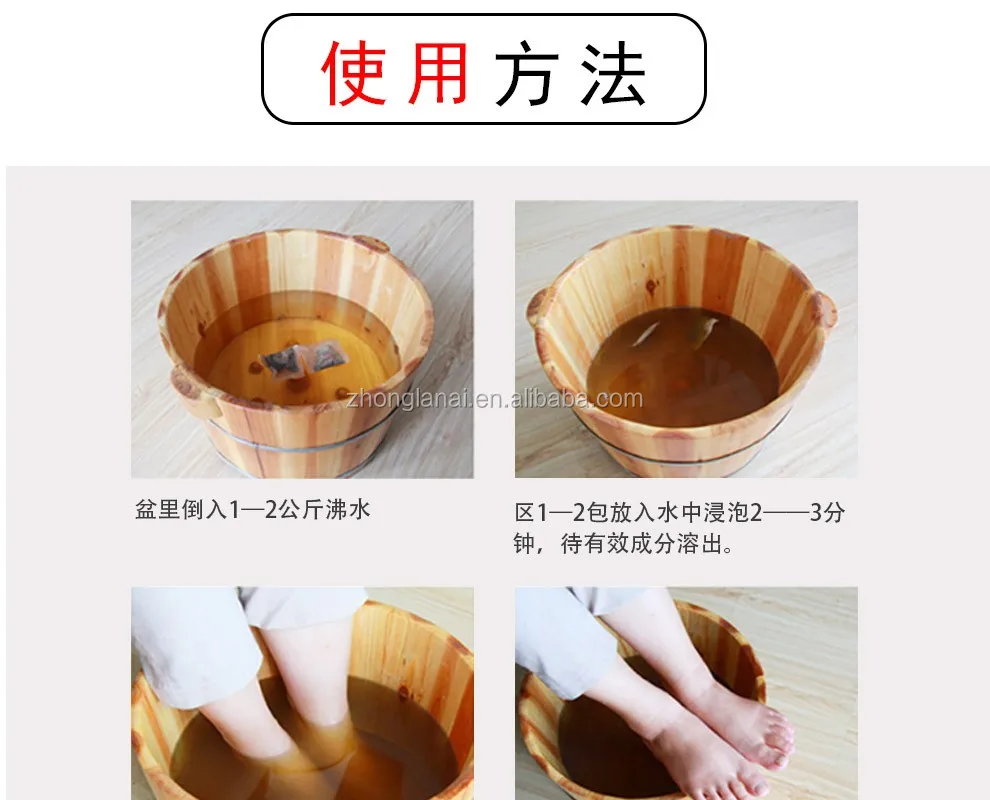 使用方法

zhonglanai.en.alibaba.com

盆里倒入1—2公斤沸水

区1—2包放入水中浸泡2——3分钟，待有效成分溶出。