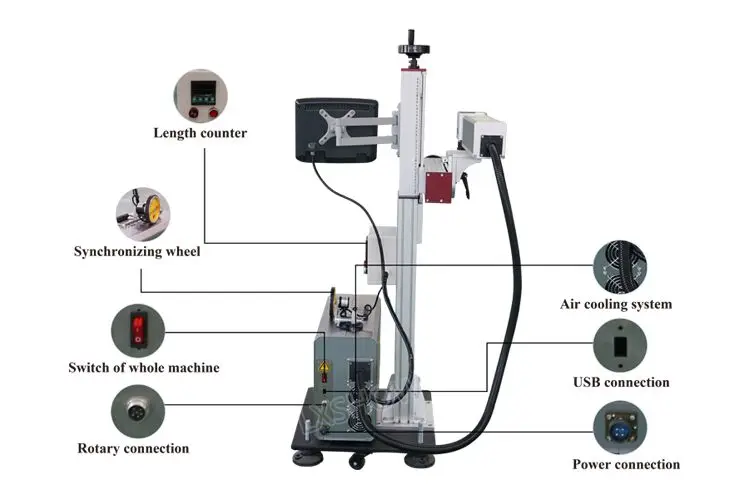 Length counter

Synchronizing wheel

Switch of whole machine

Rotary connection

Air cooling system

USB connection

Power connection