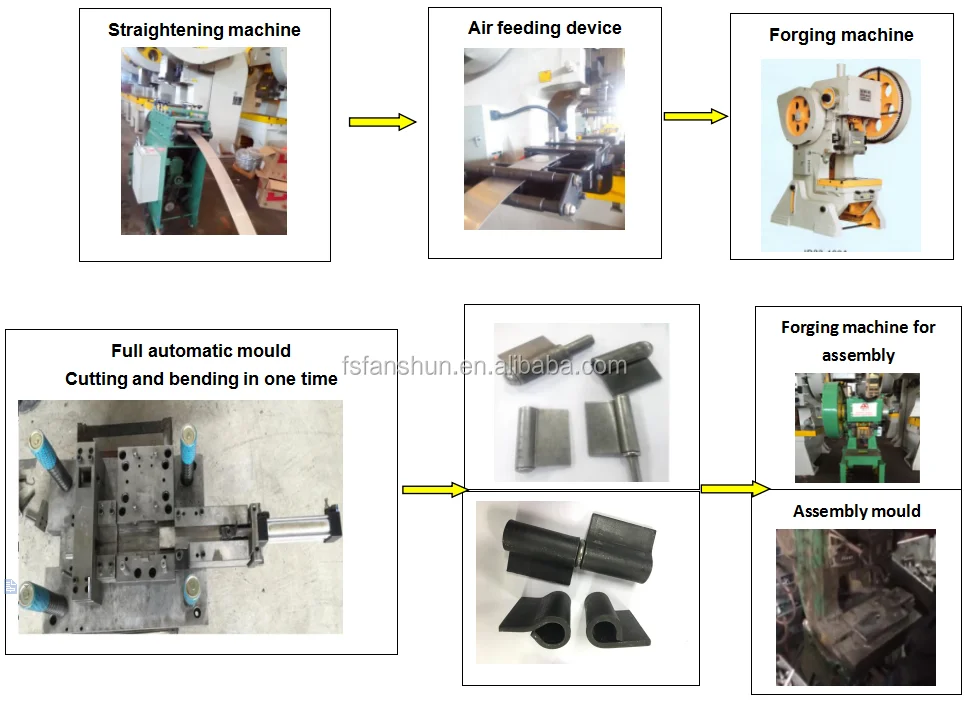 Straightening machine

Air feeding device

Forging machine

Full automatic mould
Cutting and bending in one time

fsfanshun.en.alibaba.com

Forging machine for assembly

Assembly mould