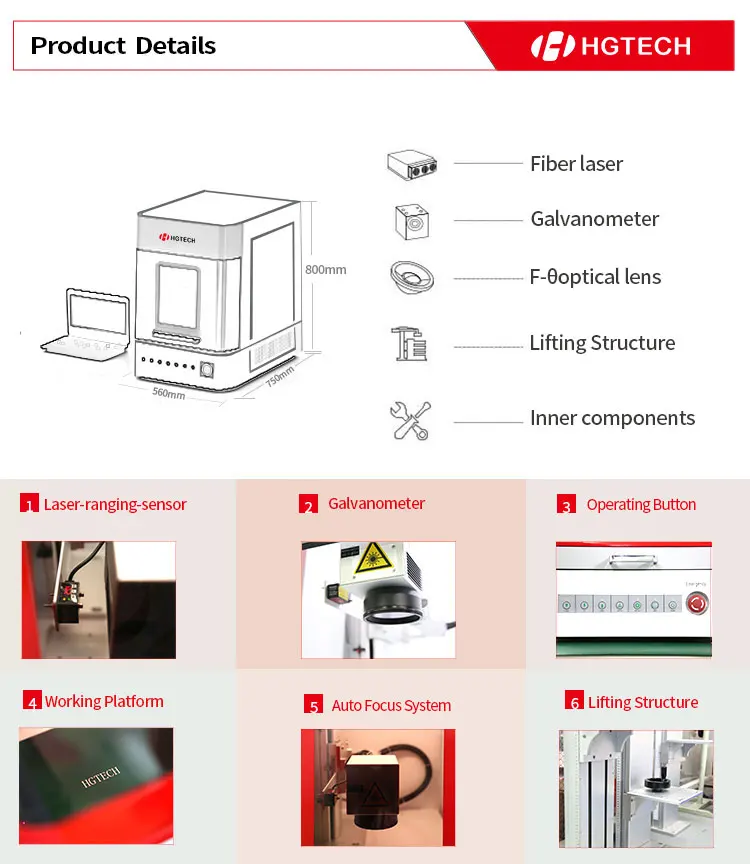 Product Details

HGTECH

HGTECH

800mm

560mm

750mm

Fiber laser

Galvanometer

F-θoptical lens

Lifting Structure

Inner components

1 Laser-ranging-sensor

2 Galvanometer

3 Operating Button

4 Working Platform

HGTECH

5 Auto Focus System

6 Lifting Structure