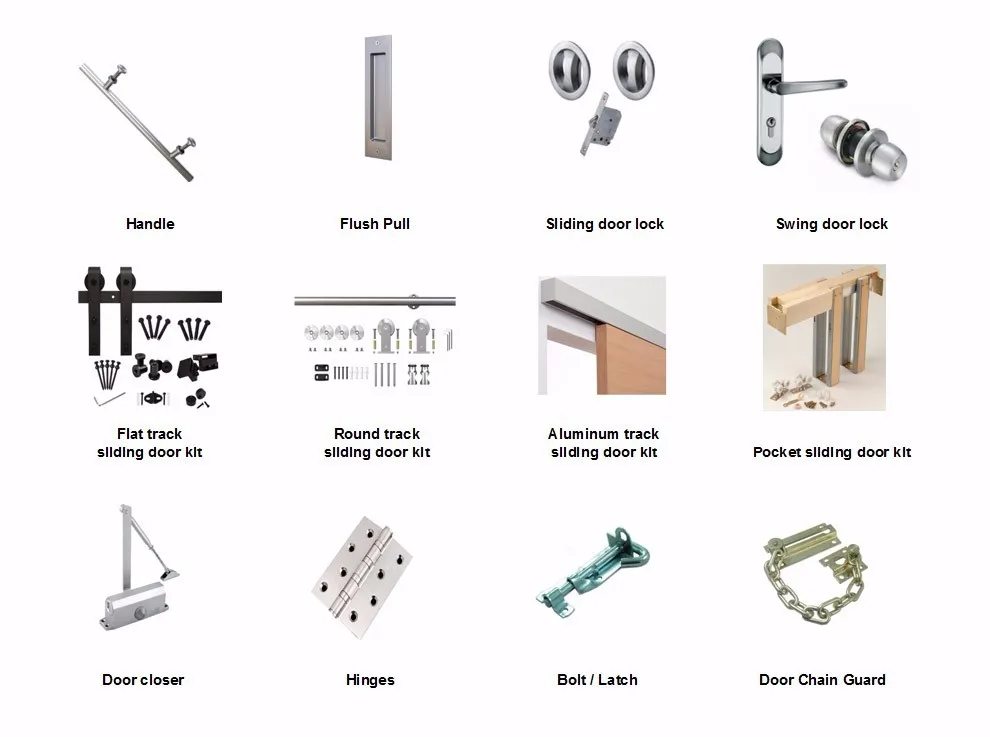 Handle

Flush Pull

Sliding door lock

Swing door lock

Flat track sliding door kit

Round track sliding door kit

Aluminum track sliding door kit

Pocket sliding door kit

Door closer

Hinges

Bolt / Latch

Door Chain Guard