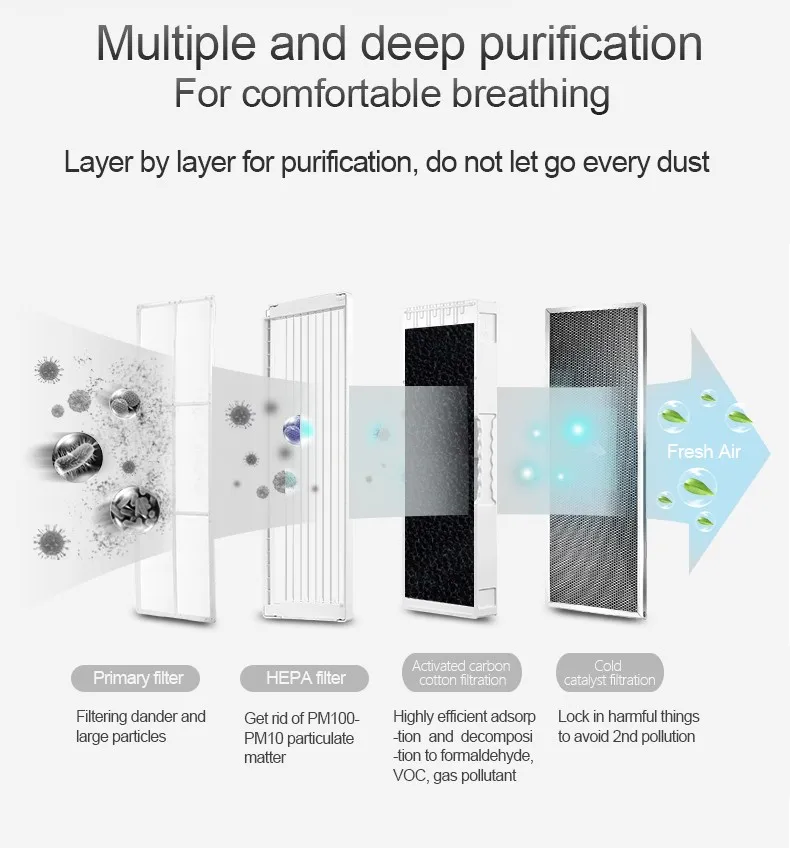 Multiple and deep purification
For comfortable breathing

Layer by layer for purification, do not let go every dust

Fresh Air

Primary filter

Filtering dander and large particles

HEPA filter

Get rid of PM100-PM10 particulate matter

Activated carbon cotton filtration

Highly efficient adsorp -tion and decomposi -tion to formaldehyde, VOC, gas pollutant

Cold catalyst filtration

Lock in harmful things to avoid 2nd pollution