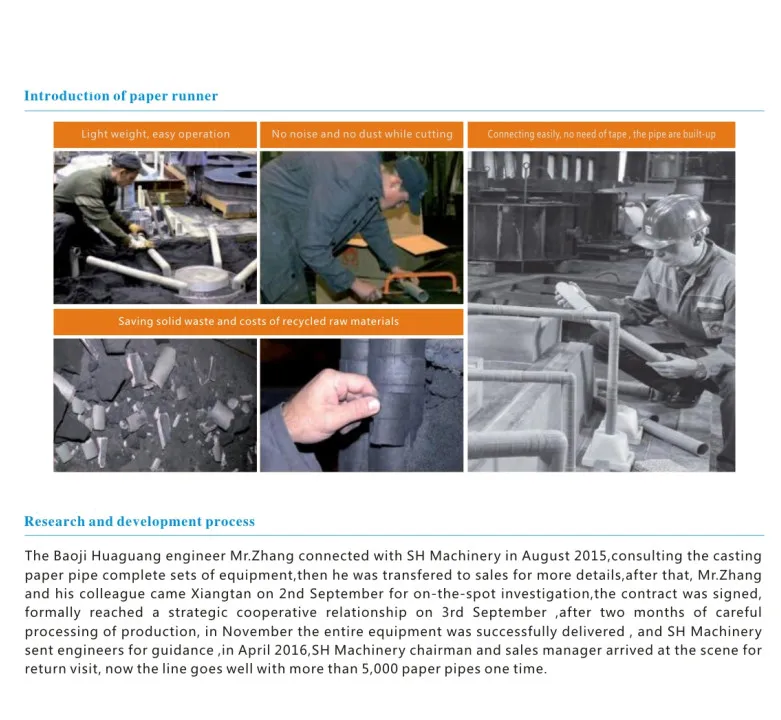 Introduction of paper runner

Light weight, easy operation

No noise and no dust while cutting

Connecting easily, no need of tape , the pipe are built-up

Saving solid waste and costs of recycled raw materials

Research and development process

The Baoji Huaguang engineer Mr.Zhang connected with SH Machinery in August 2015,consulting the casting paper pipe complete sets of equipment,then he was transfered to sales for more details,after that, Mr.Zhang and his colleague came Xiangtan on 2nd September for on-the-spot investigation,the contract was signed, formally reached a strategic cooperative relationship on 3rd September ,after two months of careful processing of production, in November the entire equipment was successfully delivered , and SH Machinery sent engineers for guidance ,in April 2016,SH Machinery chairman and sales manager arrived at the scene for return visit, now the line goes well with more than 5,000 paper pipes one time.