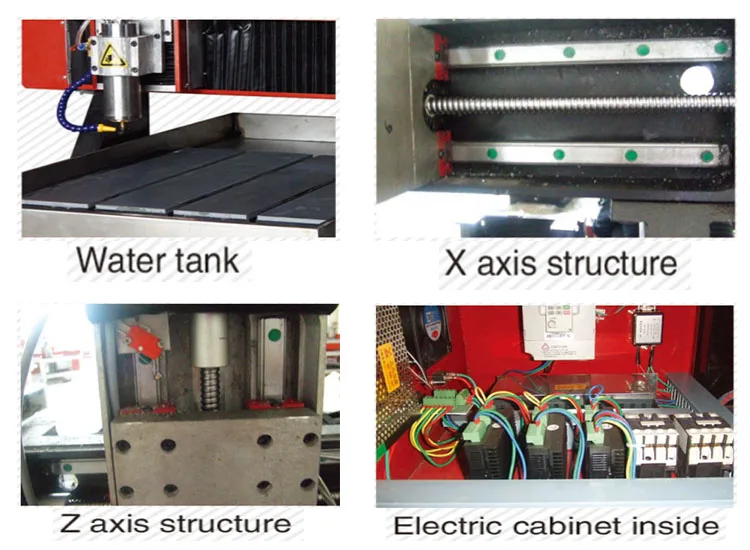 Water tank

X axis structure

Z axis structure

Electric cabinet inside