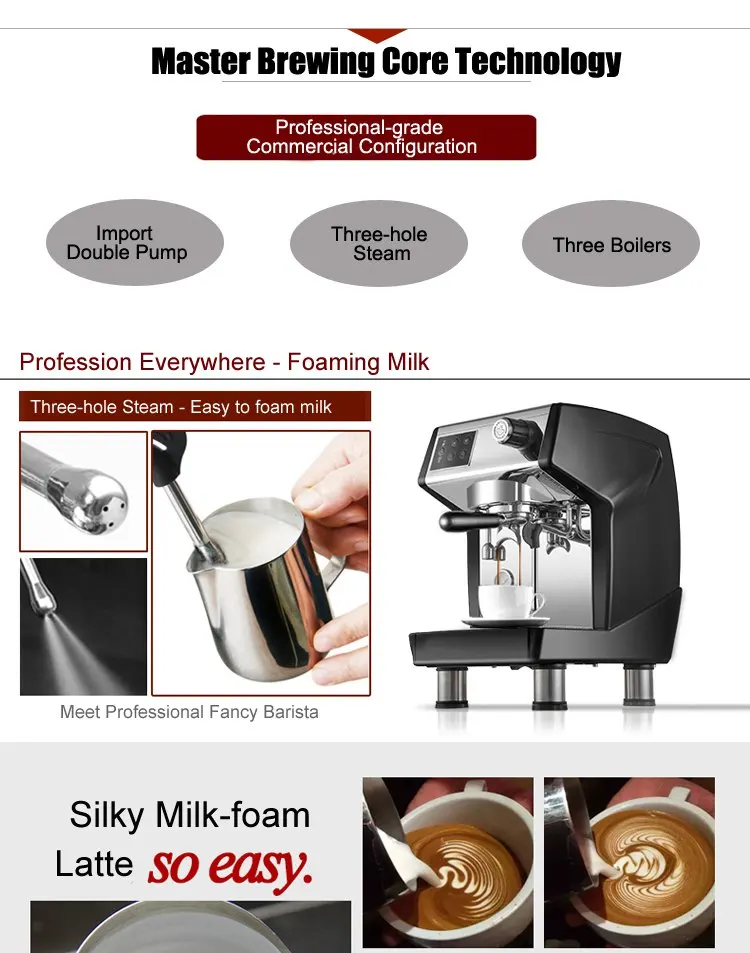 Master Brewing Core Technology

Professional-grade
Commercial Configuration

Import
Double Pump

Three-hole
Steam

Three Boilers

Profession Everywhere - Foaming Milk

Three-hole Steam - Easy to foam milk

Meet Professional Fancy Barista

Silky Milk-foam
Latte so easy.