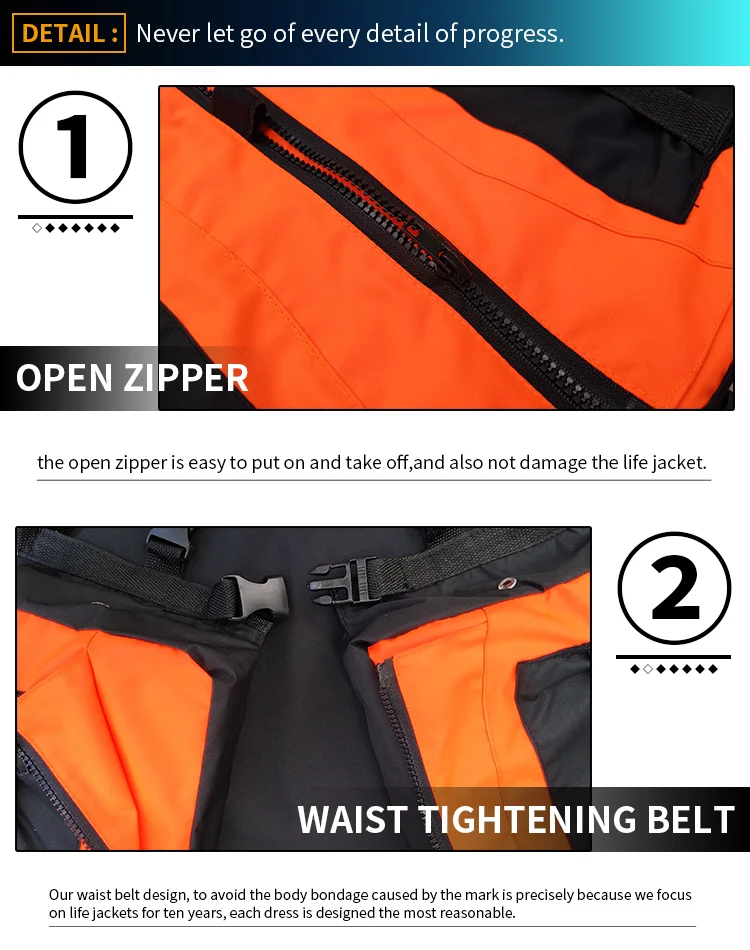 DETAIL : Never let go of every detail of progress.

1

OPEN ZIPPER

the open zipper is easy to put on and take off,and also not damage the life jacket.

2

WAIST TIGHTENING BELT

Our waist belt design, to avoid the body bondage caused by the mark is precisely because we focus on life jackets for ten years, each dress is designed the most reasonable.