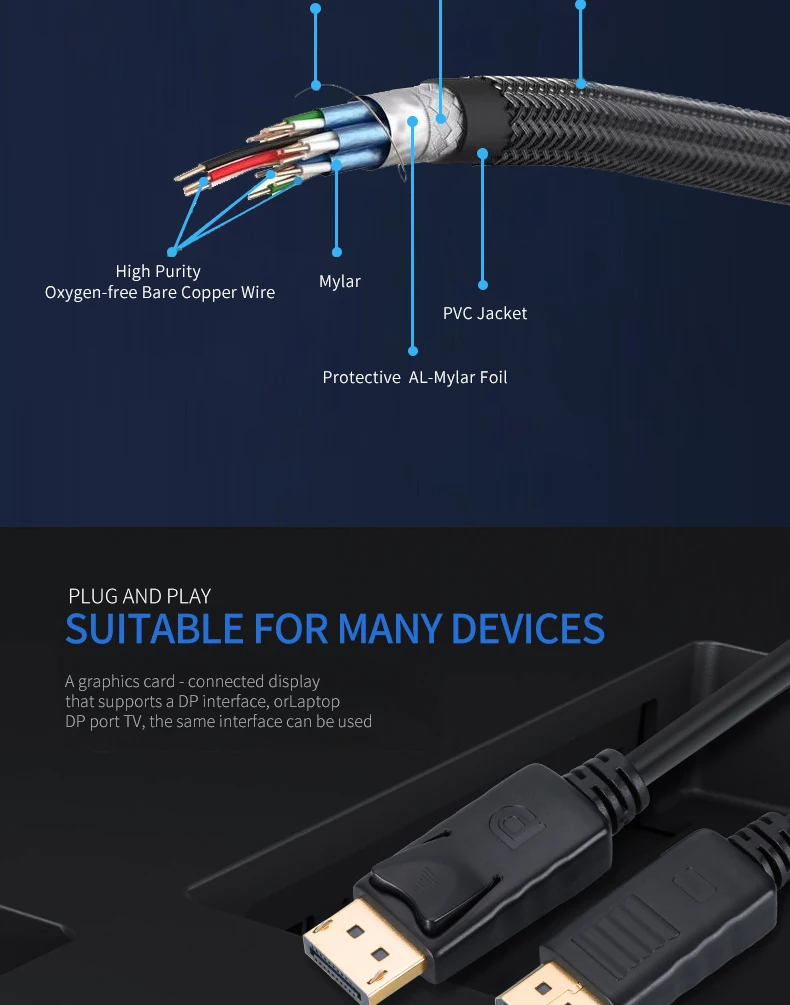 High Purity
Oxygen-free Bare Copper Wire

Mylar

PVC Jacket

Protective AL-Mylar Foil

PLUG AND PLAY

SUITABLE FOR MANY DEVICES

A graphics card - connected display that supports a DP interface, orLaptop DP port TV, the same interface can be used