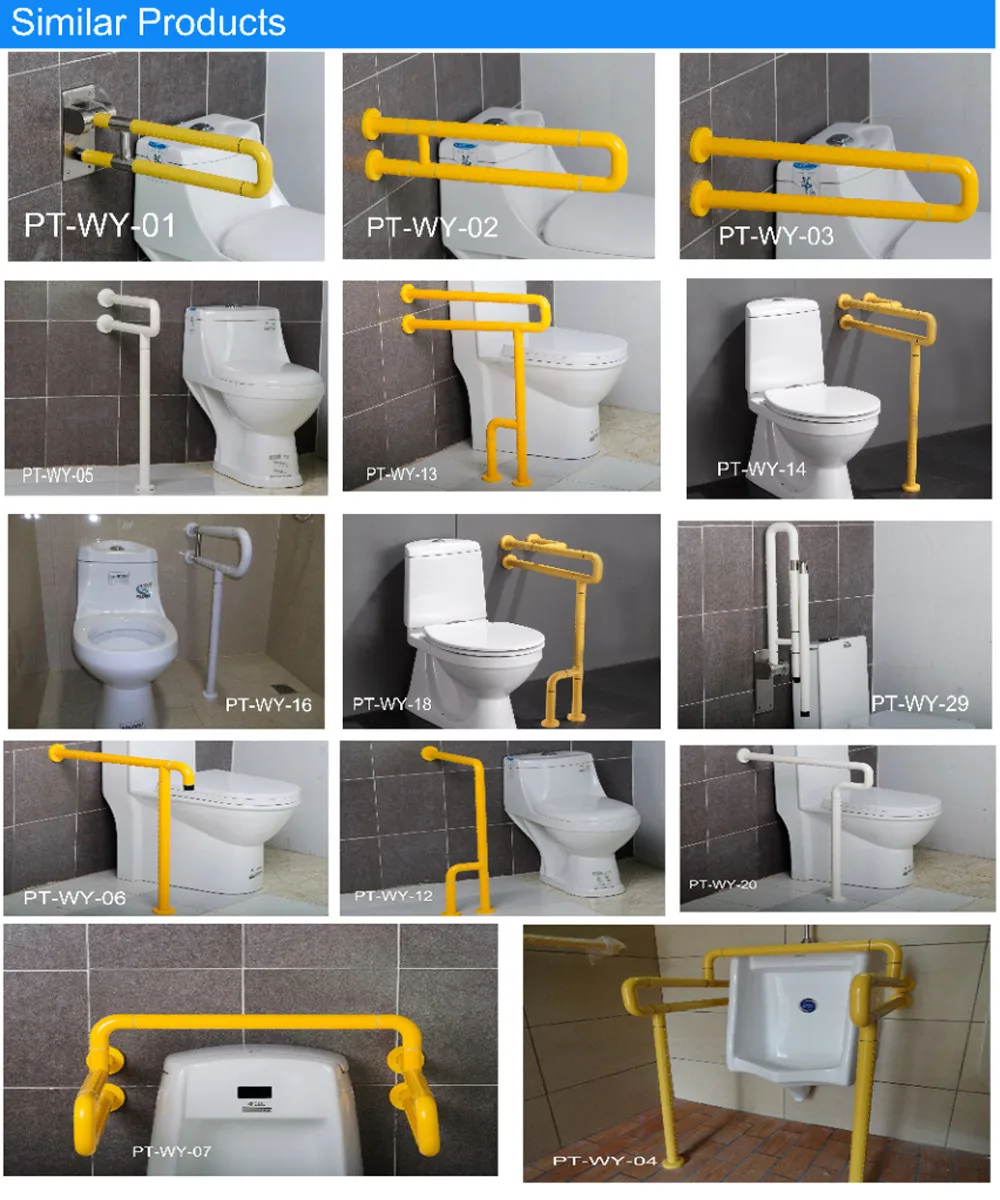 Similar Products

PT-WY-01

PT-WY-02

PT-WY-03

PT-WY-05

PT-WY-13

PT-WY-14

PT-WY-16

PT-WY-18

PT-WY-29

PT-WY-06

PT-WY-12

PT-WY-20

PT-WY-07

PT-WY-04