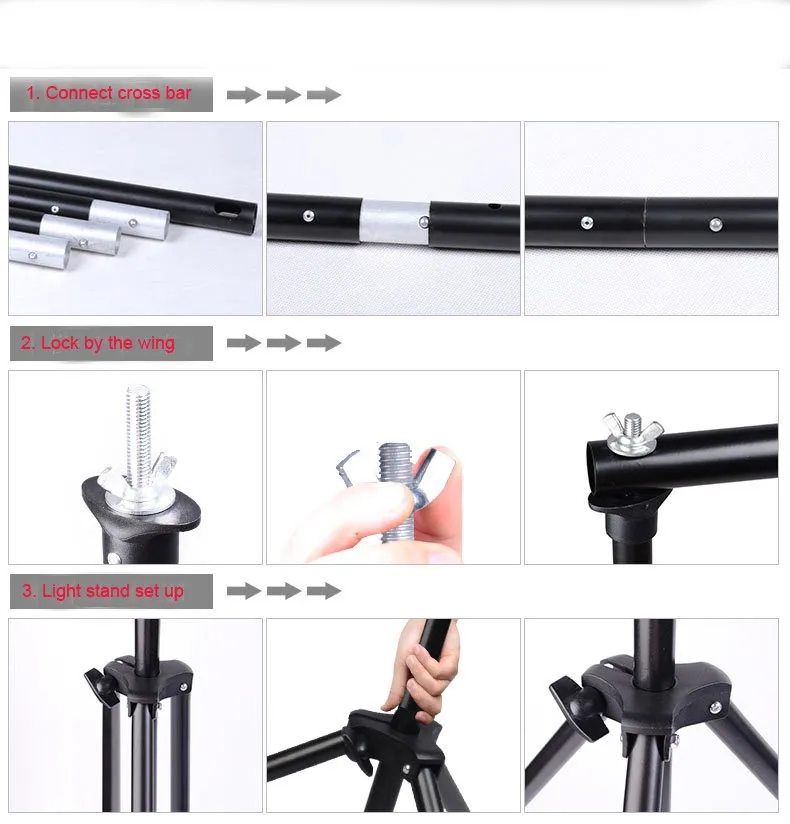 1. Connect cross bar

2. Lock by the wing

3. Light stand set up