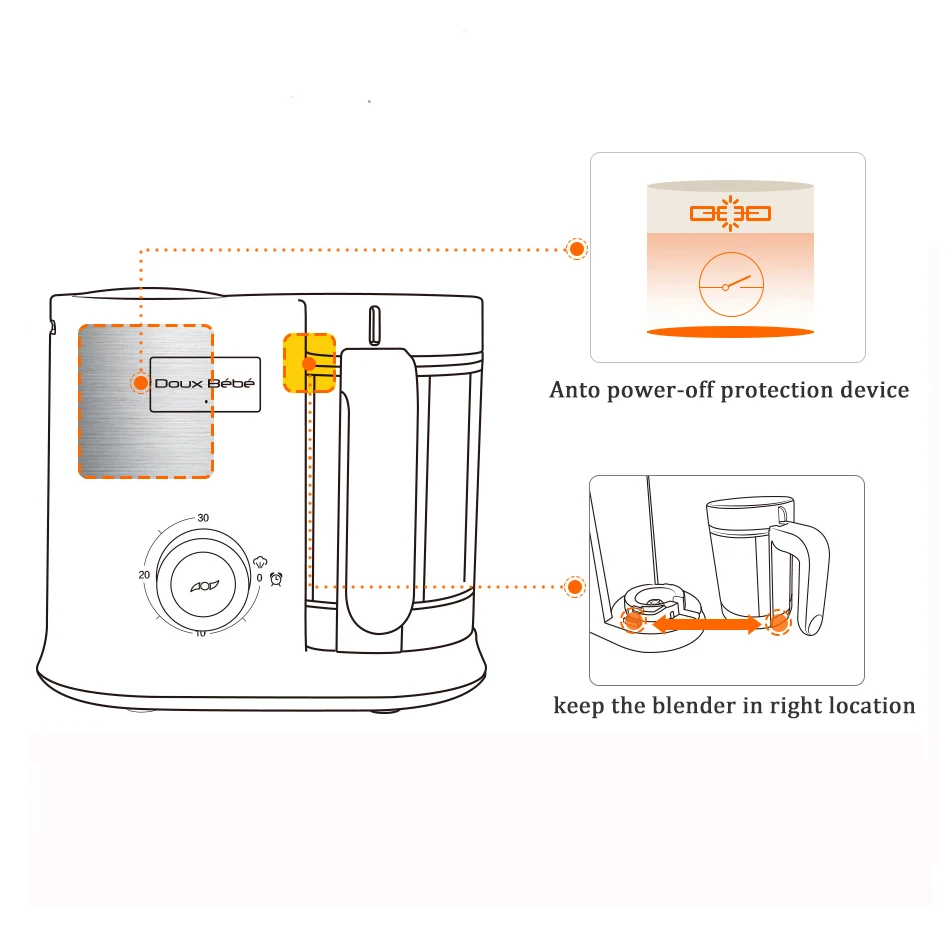 Doux Bébé

30
20
0
10

Anto power-off protection device

keep the blender in right location