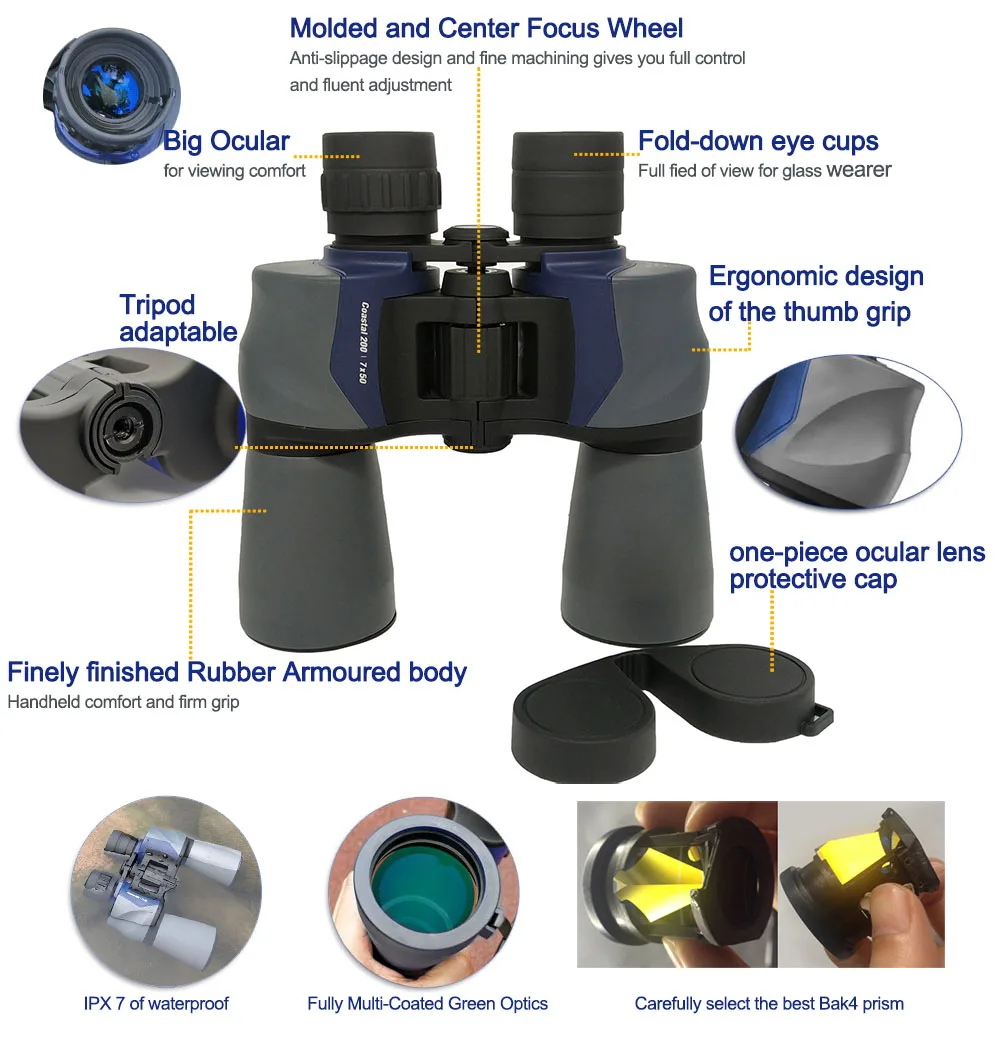 Molded and Center Focus Wheel
Anti-slippage design and fine machining gives you full control and fluent adjustment

Big Ocular
for viewing comfort

Fold-down eye cups
Full fied of view for glass wearer

Tripod adaptable

Coastal 200 | 7x50

Ergonomic design of the thumb grip

one-piece ocular lens protective cap

Finely finished Rubber Armoured body
Handheld comfort and firm grip

IPX 7 of waterproof

Fully Multi-Coated Green Optics

Carefully select the best Bak4 prism