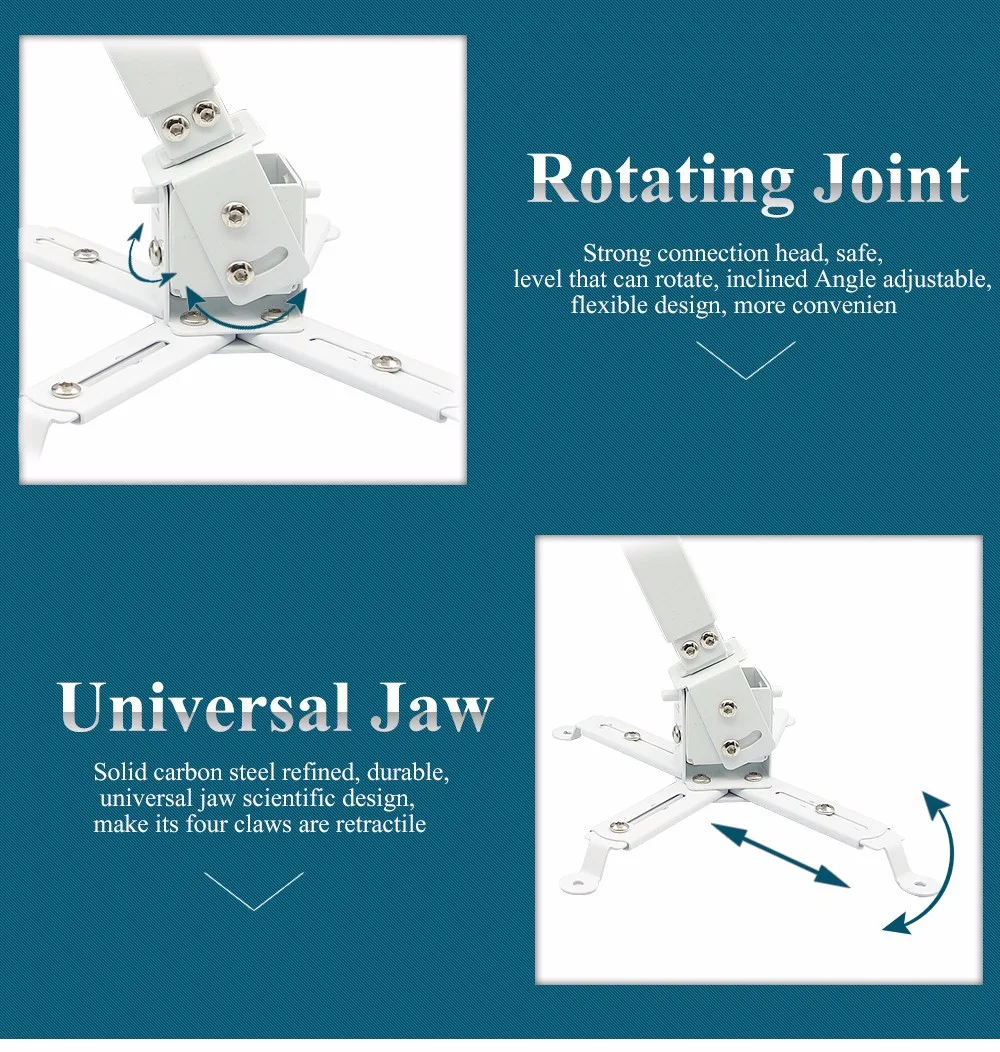 Rotating Joint

Strong connection head, safe, level that can rotate, inclined Angle adjustable, flexible design, more convenien

Universal Jaw

Solid carbon steel refined, durable, universal jaw scientific design, make its four claws are retractile