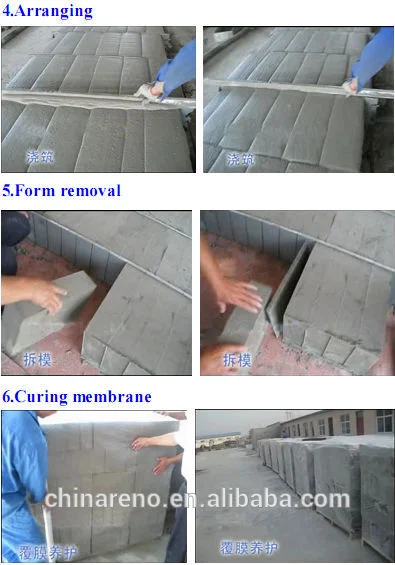 4.Arranging

浇筑

浇筑

5.Form removal

拆模

拆模

6.Curing membrane

chinareno.en.alibaba.com

覆膜养护

覆膜养护