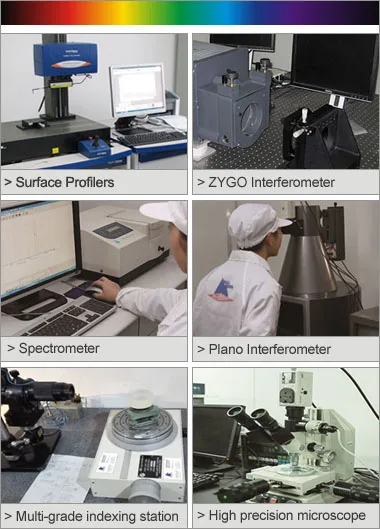 > Surface Profilers

> ZYGO Interferometer

> Spectrometer

> Plano Interferometer

> Multi-grade indexing station

> High precision microscope