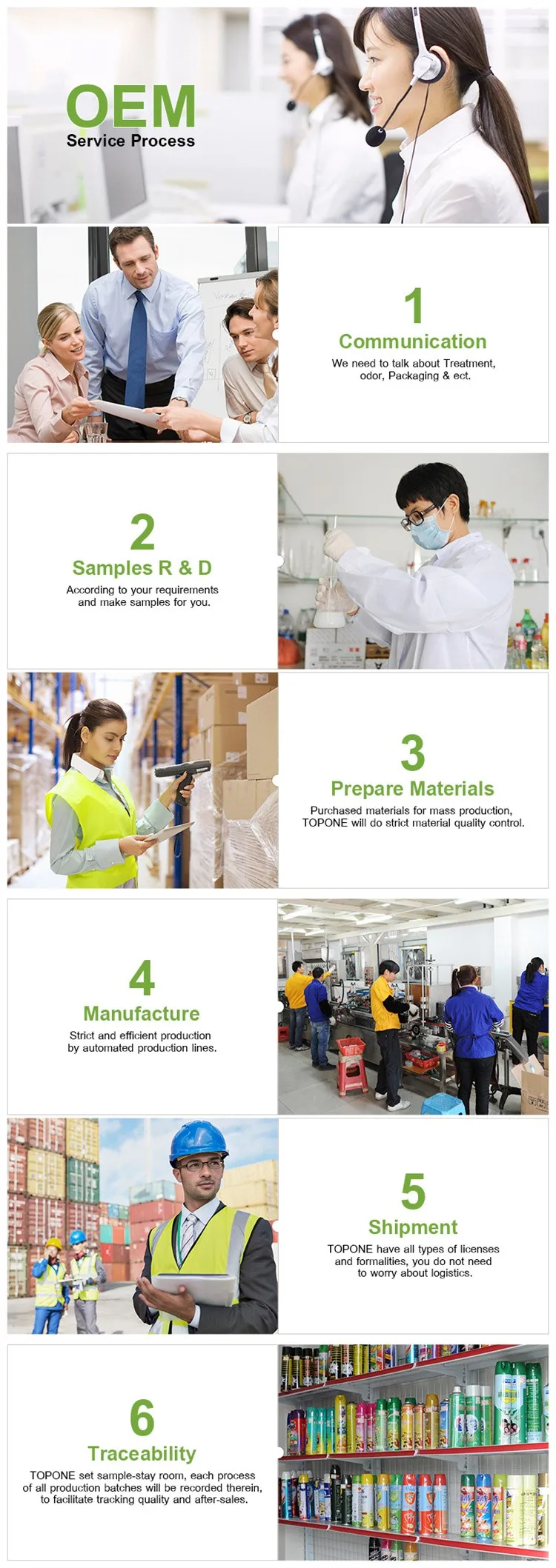 OEM
Service Process

1
Communication
We need to talk about Treatment, odor, Packaging & ect.

2
Samples R & D
According to your requirements and make samples for you.

3
Prepare Materials
Purchased materials for mass production, TOPONE will do strict material quality control.

4
Manufacture
Strict and efficient production by automated production lines.

5
Shipment
TOPONE have all types of licenses and formalities, you do not need to worry about logistics.

6
Traceability
TOPONE set sample-stay room, each process of all production batches will be recorded therein, to facilitate tracking quality and after-sales.