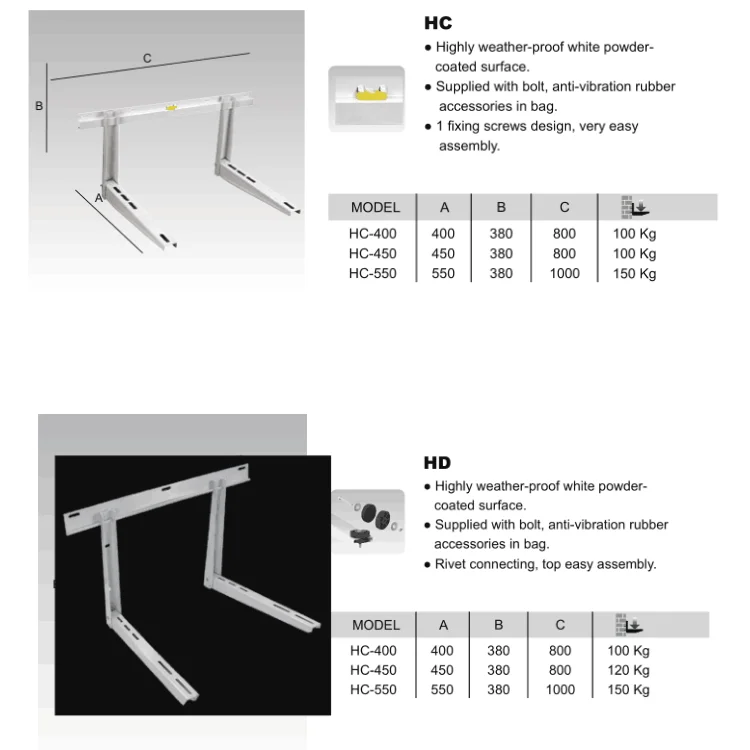 C

B

A

HC

● Highly weather-proof white powder-coated surface.

● Supplied with bolt, anti-vibration rubber accessories in bag.

● 1 fixing screws design, very easy assembly.

| MODEL | A | B | C | |
|---|---|---|---|---|
| HC-400 | 400 | 380 | 800 | 100 Kg |
| HC-450 | 450 | 380 | 800 | 100 Kg |
| HC-550 | 550 | 380 | 1000 | 150 Kg |

HD

● Highly weather-proof white powder-coated surface.

● Supplied with bolt, anti-vibration rubber accessories in bag.

● Rivet connecting, top easy assembly.

| MODEL | A | B | C | |
|---|---|---|---|---|
| HC-400 | 400 | 380 | 800 | 100 Kg |
| HC-450 | 450 | 380 | 800 | 120 Kg |
| HC-550 | 550 | 380 | 1000 | 150 Kg |