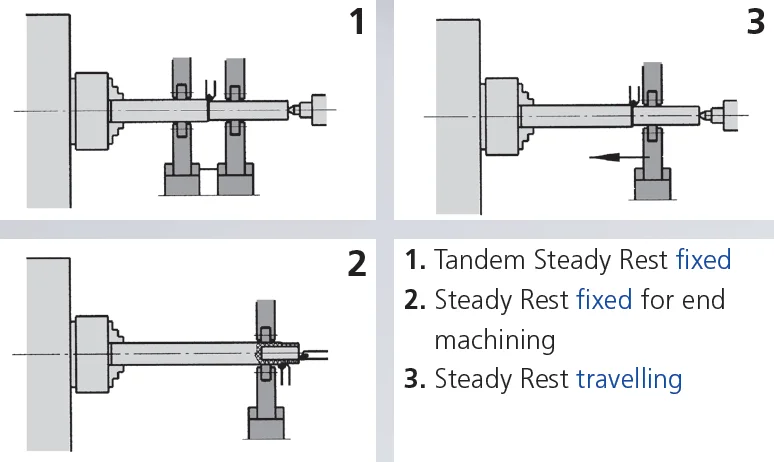 1

3

2

1. Tandem Steady Rest fixed
2. Steady Rest fixed for end machining
3. Steady Rest travelling