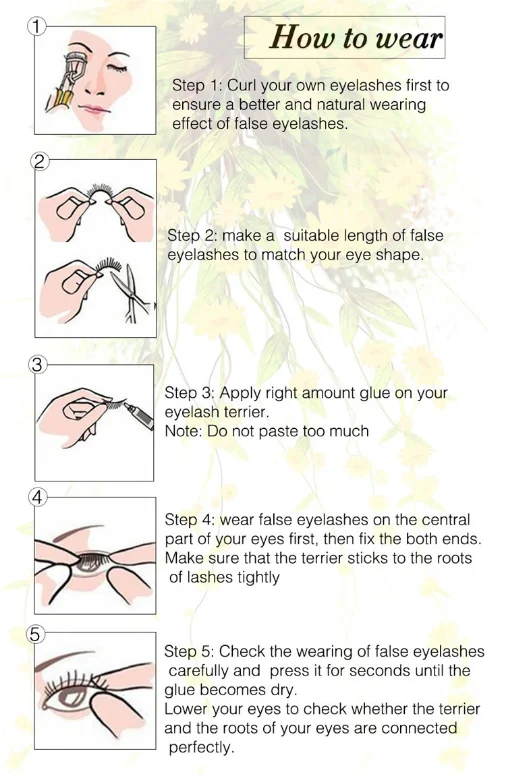 How to wear

1

Step 1: Curl your own eyelashes first to ensure a better and natural wearing effect of false eyelashes.

2

Step 2: make a suitable length of false eyelashes to match your eye shape.

3

Step 3: Apply right amount glue on your eyelash terrier.
Note: Do not paste too much

4

Step 4: wear false eyelashes on the central part of your eyes first, then fix the both ends. Make sure that the terrier sticks to the roots of lashes tightly

5

Step 5: Check the wearing of false eyelashes carefully and press it for seconds until the glue becomes dry.
Lower your eyes to check whether the terrier and the roots of your eyes are connected perfectly.